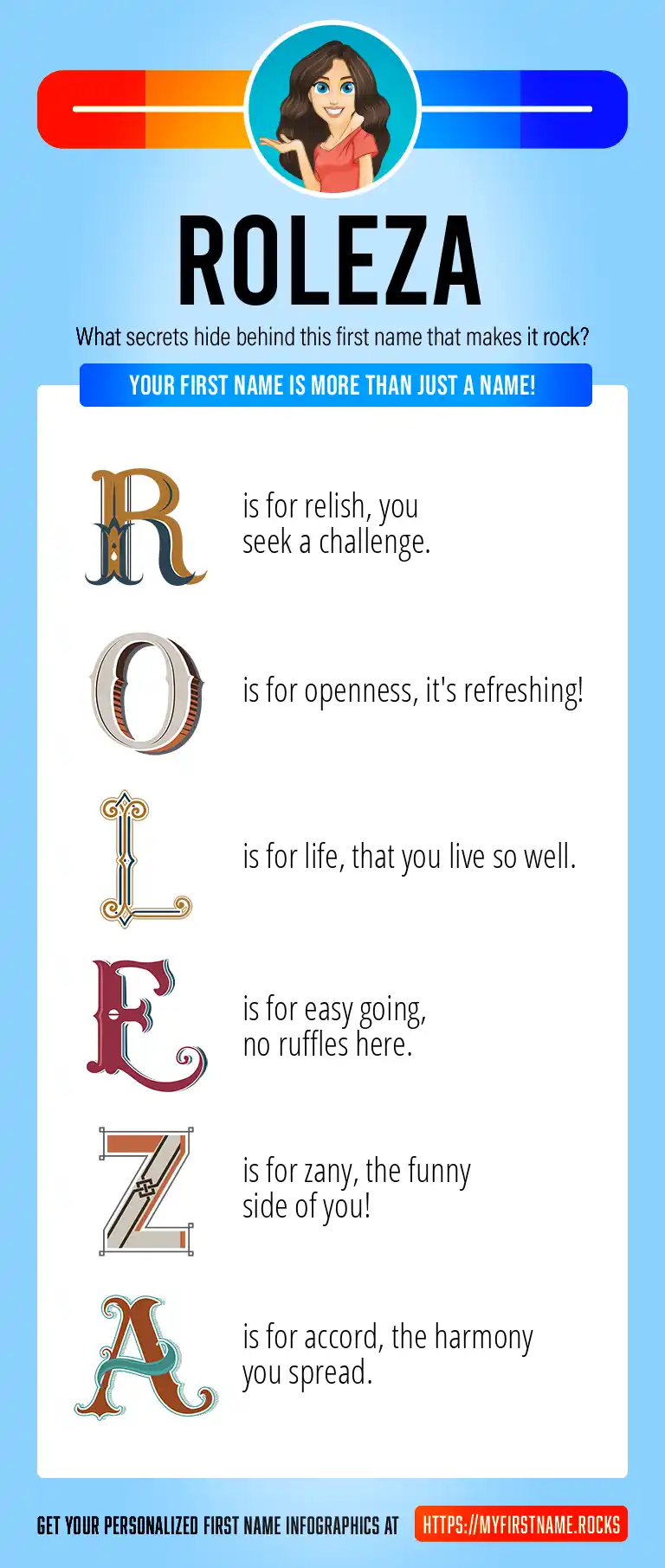 ROLEZA

What secrets hide behind this first name that makes it rock?

YOUR FIRST NAME IS MORE THAN JUST A NAME!

R is for relish, you seek a challenge.

O is for openness, it's refreshing!

L is for life, that you live so well.

E is for easy going, no ruffles here.

Z is for zany, the funny side of you!

A is for accord, the harmony you spread.

GET YOUR PERSONALIZED FIRST NAME INFOGRAPHICS AT HTTPS://MYFIRSTNAME.ROCKS