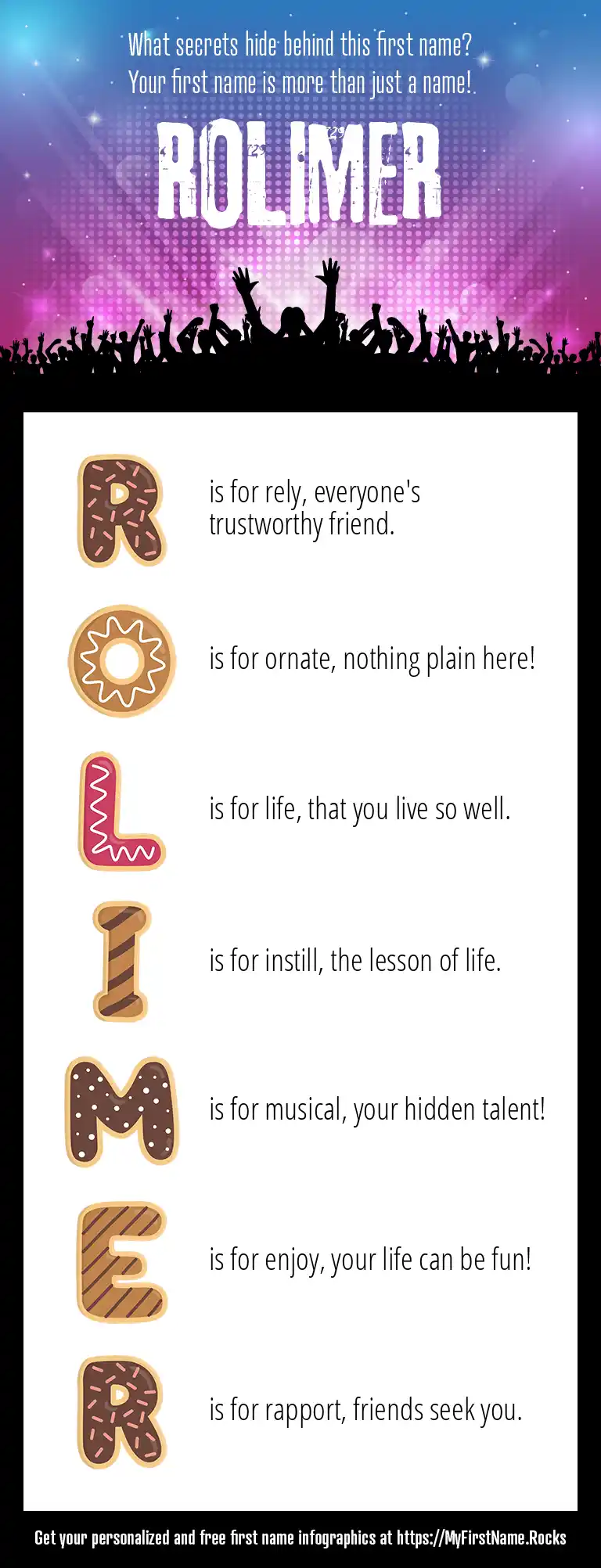 What secrets hide behind this first name?
Your first name is more than just a name!

ROLIMER

R is for rely, everyone's trustworthy friend.

O is for ornate, nothing plain here!

L is for life, that you live so well.

I is for instill, the lesson of life.

M is for musical, your hidden talent!

E is for enjoy, your life can be fun!

R is for rapport, friends seek you.

Get your personalized and free first name infographics at https://MyFirstName.Rocks