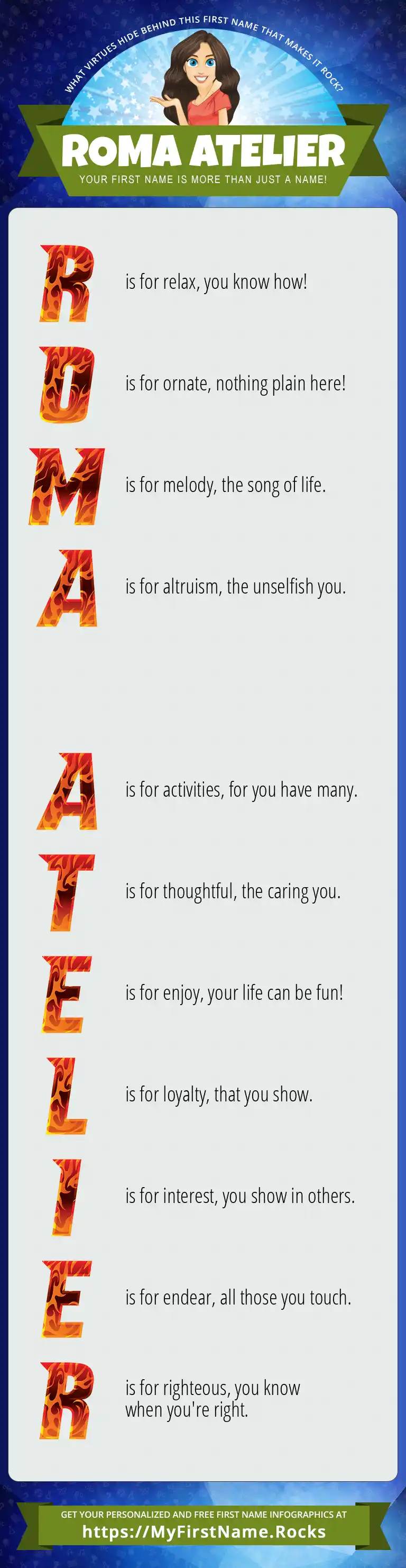 WHAT VIRTUES HIDE BEHIND THIS FIRST NAME THAT MAKES IT ROCK?

ROMA ATELIER

YOUR FIRST NAME IS MORE THAN JUST A NAME!

R is for relax, you know how!

O is for ornate, nothing plain here!

M is for melody, the song of life.

A is for altruism, the unselfish you.

A is for activities, for you have many.

T is for thoughtful, the caring you.

E is for enjoy, your life can be fun!

L is for loyalty, that you show.

I is for interest, you show in others.

E is for endear, all those you touch.

R is for righteous, you know when you're right.

GET YOUR PERSONALIZED AND FREE FIRST NAME INFOGRAPHICS AT

https://MyFirstName.Rocks