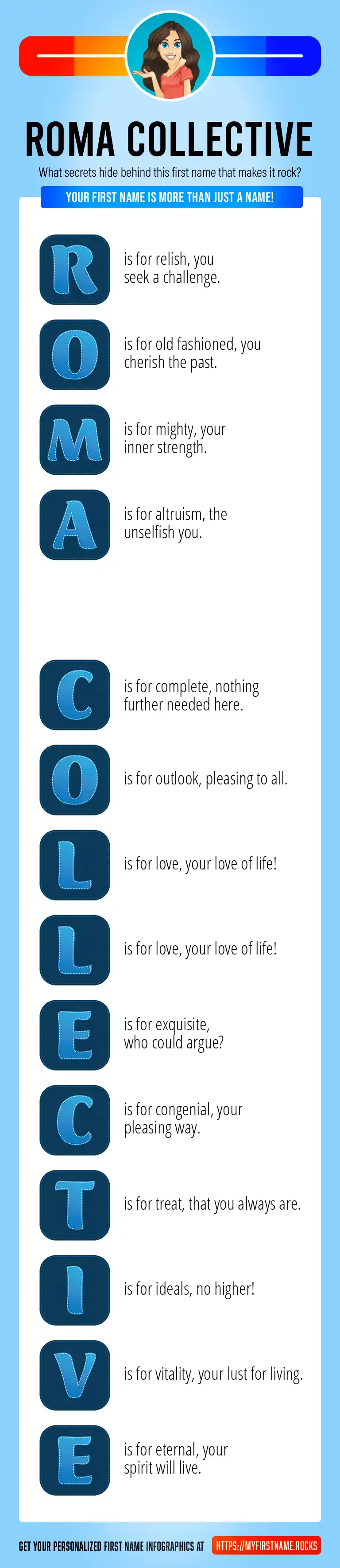 ROMA COLLECTIVE

What secrets hide behind this first name that makes it rock?

YOUR FIRST NAME IS MORE THAN JUST A NAME!

R is for relish, you seek a challenge.

O is for old fashioned, you cherish the past.

M is for mighty, your inner strength.

A is for altruism, the unselfish you.

C is for complete, nothing further needed here.

O is for outlook, pleasing to all.

L is for love, your love of life!

L is for love, your love of life!

E is for exquisite, who could argue?

C is for congenial, your pleasing way.

T is for treat, that you always are.

I is for ideals, no higher!

V is for vitality, your lust for living.

E is for eternal, your spirit will live.

GET YOUR PERSONALIZED FIRST NAME INFOGRAPHICS AT HTTPS://MYFIRSTNAME.ROCKS