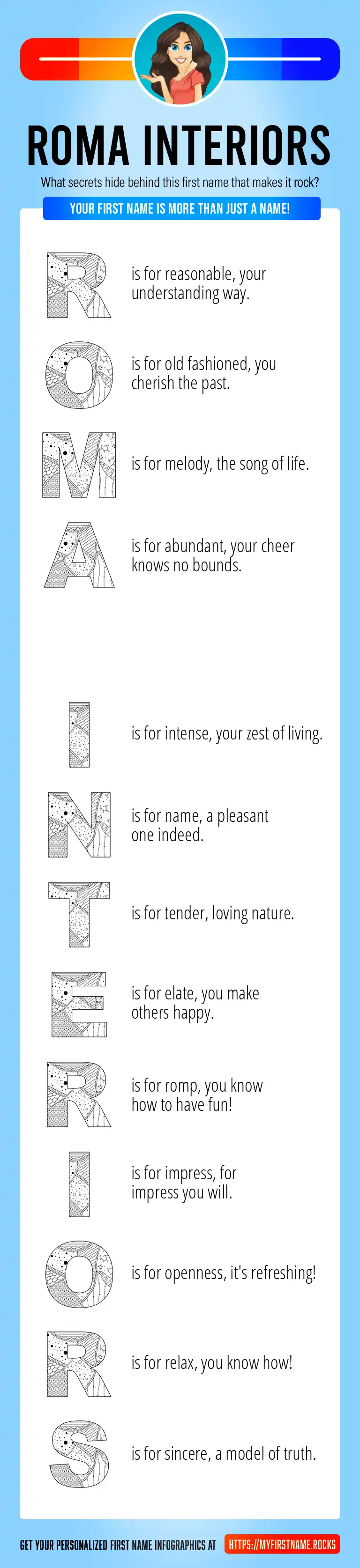 ROMA INTERIORS

What secrets hide behind this first name that makes it rock?

YOUR FIRST NAME IS MORE THAN JUST A NAME!

R is for reasonable, your understanding way.

O is for old fashioned, you cherish the past.

M is for melody, the song of life.

A is for abundant, your cheer knows no bounds.

I is for intense, your zest of living.

N is for name, a pleasant one indeed.

T is for tender, loving nature.

E is for elate, you make others happy.

R is for romp, you know how to have fun!

I is for impress, for impress you will.

O is for openness, it's refreshing!

R is for relax, you know how!

S is for sincere, a model of truth.

GET YOUR PERSONALIZED FIRST NAME INFOGRAPHICS AT HTTPS://MYFIRSTNAME.ROCKS