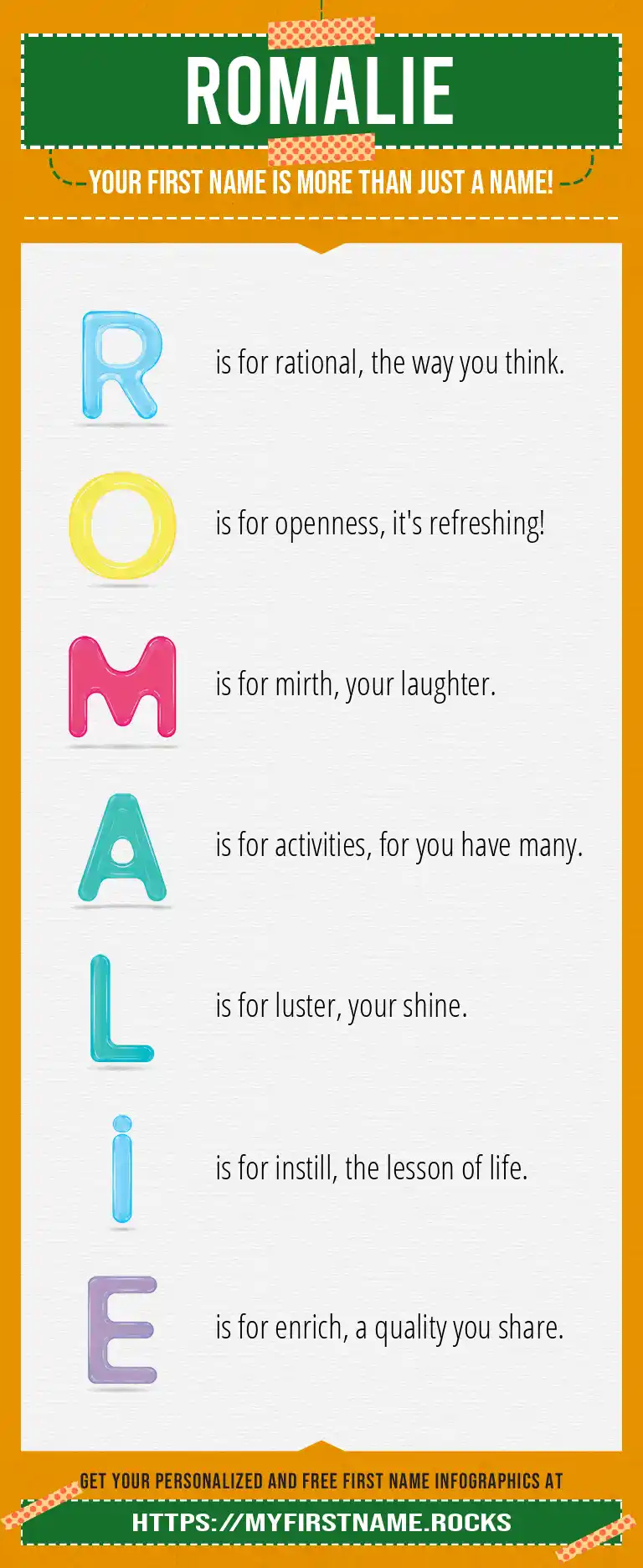 ROMALIE

YOUR FIRST NAME IS MORE THAN JUST A NAME!

R is for rational, the way you think.

O is for openness, it's refreshing!

M is for mirth, your laughter.

A is for activities, for you have many.

L is for luster, your shine.

i is for instill, the lesson of life.

E is for enrich, a quality you share.

GET YOUR PERSONALIZED AND FREE FIRST NAME INFOGRAPHICS AT

HTTPS://MYFIRSTNAME.ROCKS