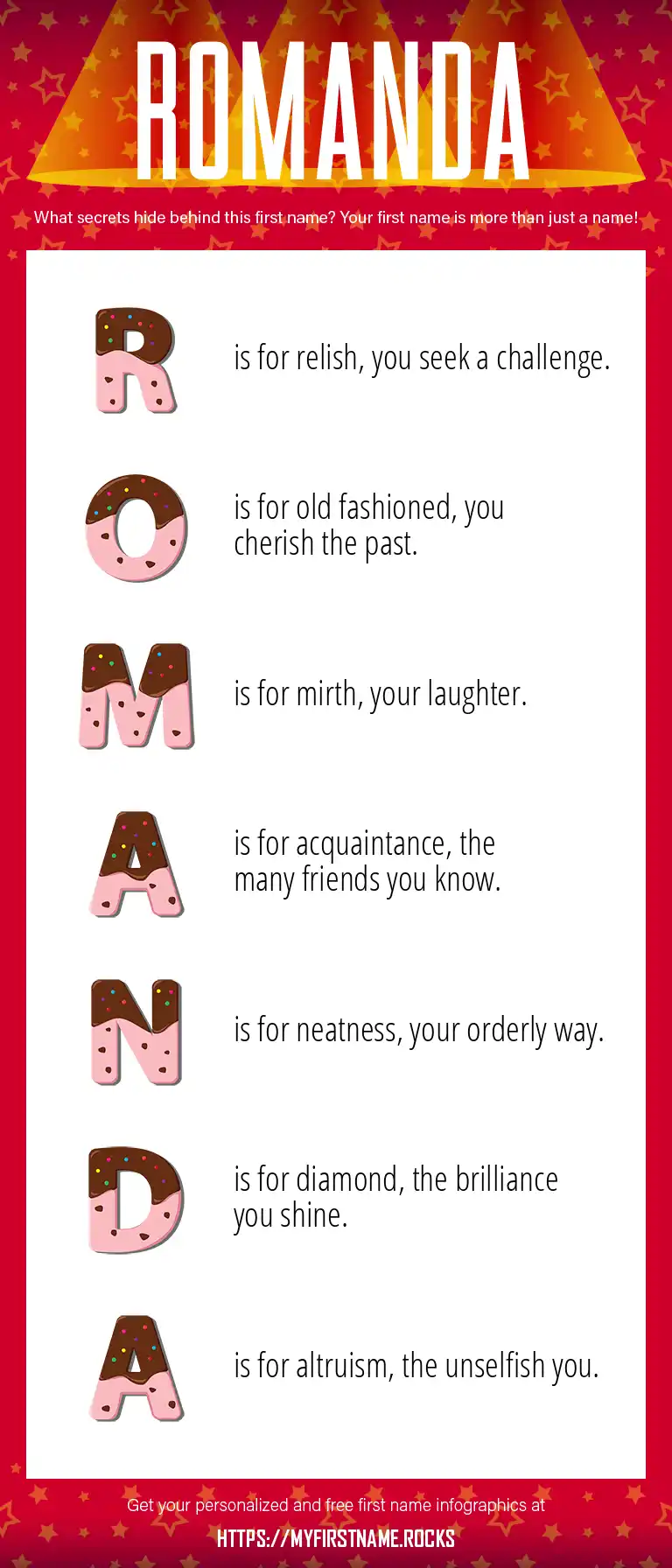 ROMANDA

What secrets hide behind this first name? Your first name is more than just a name!

R is for relish, you seek a challenge.

O is for old fashioned, you cherish the past.

M is for mirth, your laughter.

A is for acquaintance, the many friends you know.

N is for neatness, your orderly way.

D is for diamond, the brilliance you shine.

A is for altruism, the unselfish you.

Get your personalized and free first name infographics at

HTTPS://MYFIRSTNAME.ROCKS