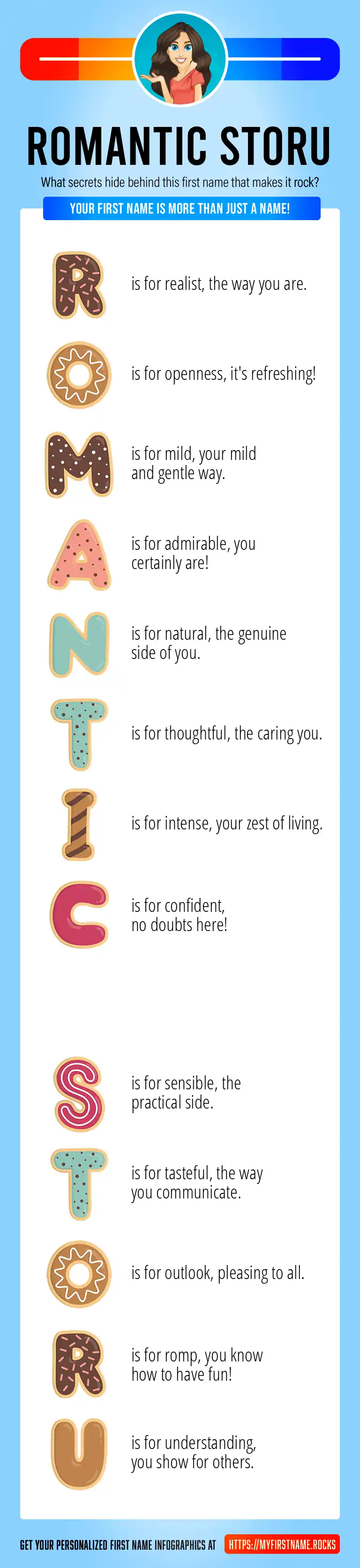 ROMANTIC STORU

What secrets hide behind this first name that makes it rock?

YOUR FIRST NAME IS MORE THAN JUST A NAME!

R is for realist, the way you are.

O is for openness, it's refreshing!

M is for mild, your mild and gentle way.

A is for admirable, you certainly are!

N is for natural, the genuine side of you.

T is for thoughtful, the caring you.

I is for intense, your zest of living.

C is for confident, no doubts here!

S is for sensible, the practical side.

T is for tasteful, the way you communicate.

O is for outlook, pleasing to all.

R is for romp, you know how to have fun!

U is for understanding, you show for others.

GET YOUR PERSONALIZED FIRST NAME INFOGRAPHICS AT HTTPS://MYFIRSTNAME.ROCKS