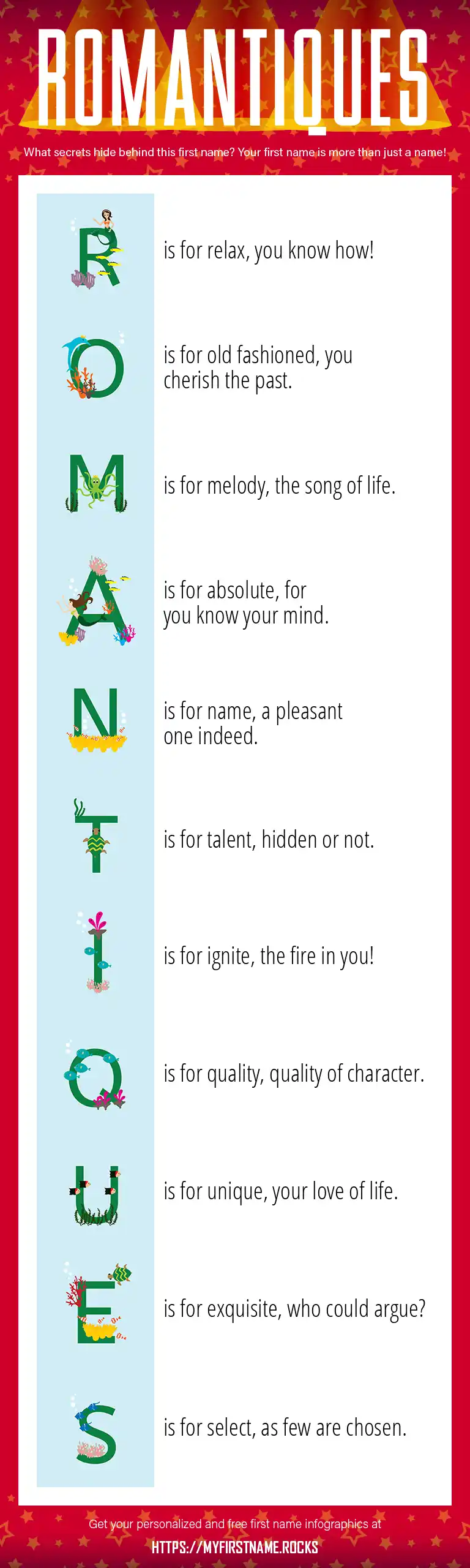 ROMANTIQUES

What secrets hide behind this first name? Your first name is more than just a name!

R is for relax, you know how!

O is for old fashioned, you cherish the past.

M is for melody, the song of life.

A is for absolute, for you know your mind.

N is for name, a pleasant one indeed.

T is for talent, hidden or not.

I is for ignite, the fire in you!

Q is for quality, quality of character.

U is for unique, your love of life.

E is for exquisite, who could argue?

S is for select, as few are chosen.

Get your personalized and free first name infographics at
HTTPS://MYFIRSTNAME.ROCKS