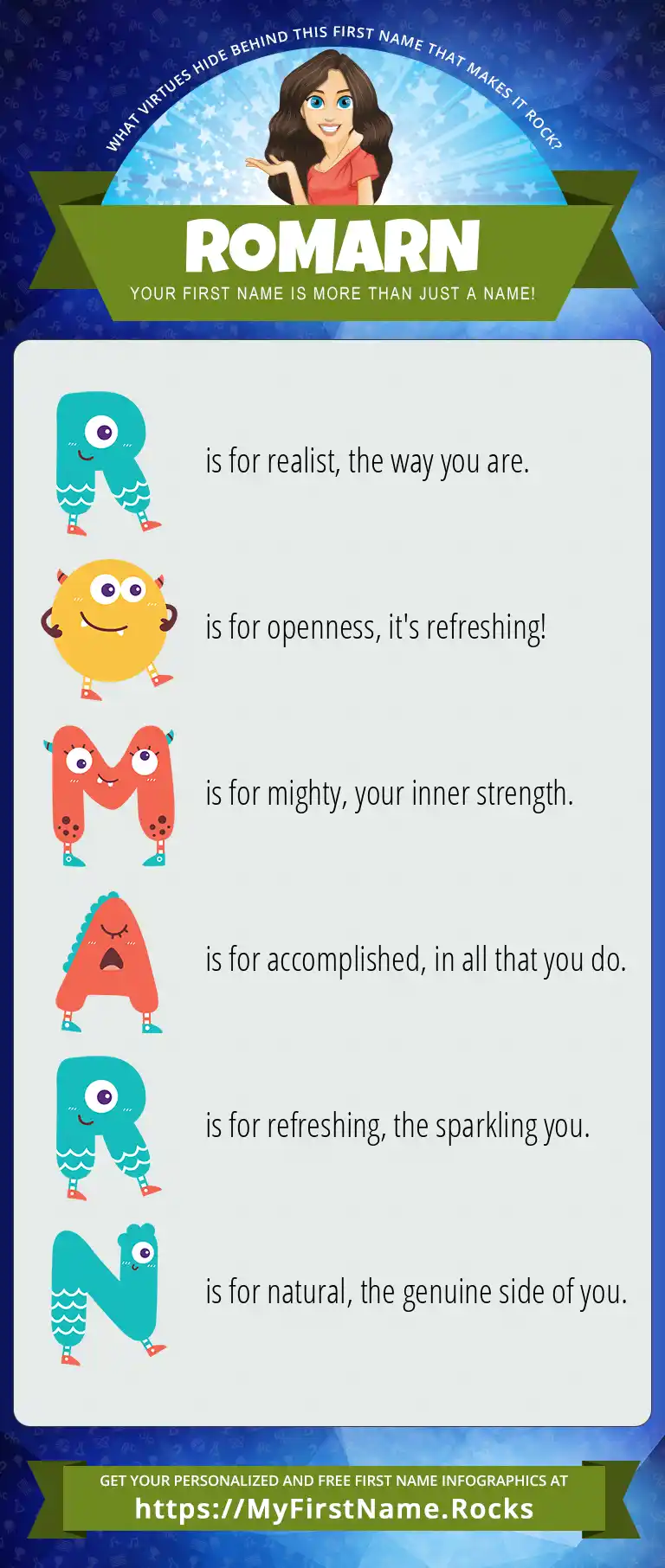 WHAT VIRTUES HIDE BEHIND THIS FIRST NAME THAT MAKES IT ROCK?

ROMARN

YOUR FIRST NAME IS MORE THAN JUST A NAME!

R is for realist, the way you are.

O is for openness, it's refreshing!

M is for mighty, your inner strength.

A is for accomplished, in all that you do.

R is for refreshing, the sparkling you.

N is for natural, the genuine side of you.

GET YOUR PERSONALIZED AND FREE FIRST NAME INFOGRAPHICS AT
https://MyFirstName.Rocks