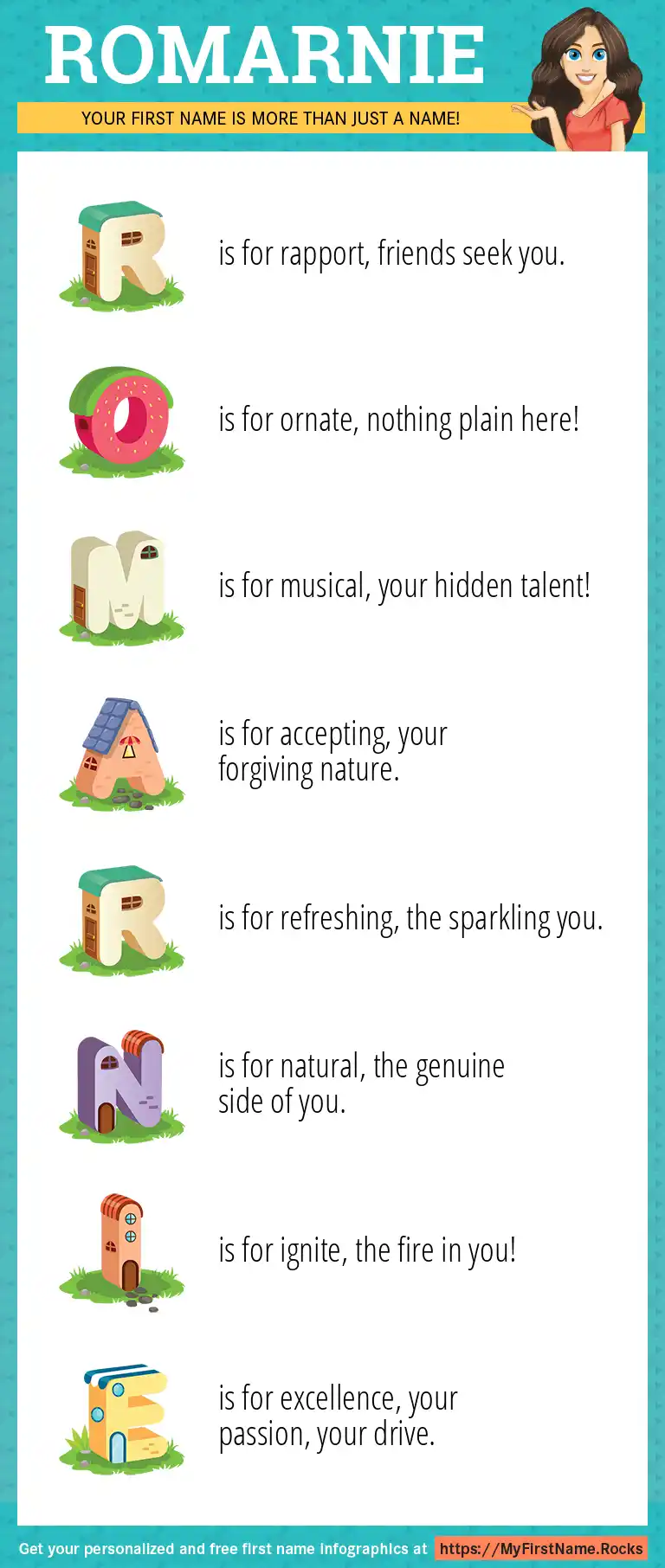 ROMARNIE

YOUR FIRST NAME IS MORE THAN JUST A NAME!

R is for rapport, friends seek you.

O is for ornate, nothing plain here!

M is for musical, your hidden talent!

A is for accepting, your forgiving nature.

R is for refreshing, the sparkling you.

N is for natural, the genuine side of you.

I is for ignite, the fire in you!

E is for excellence, your passion, your drive.

Get your personalized and free first name infographics at https://MyFirstName.Rocks