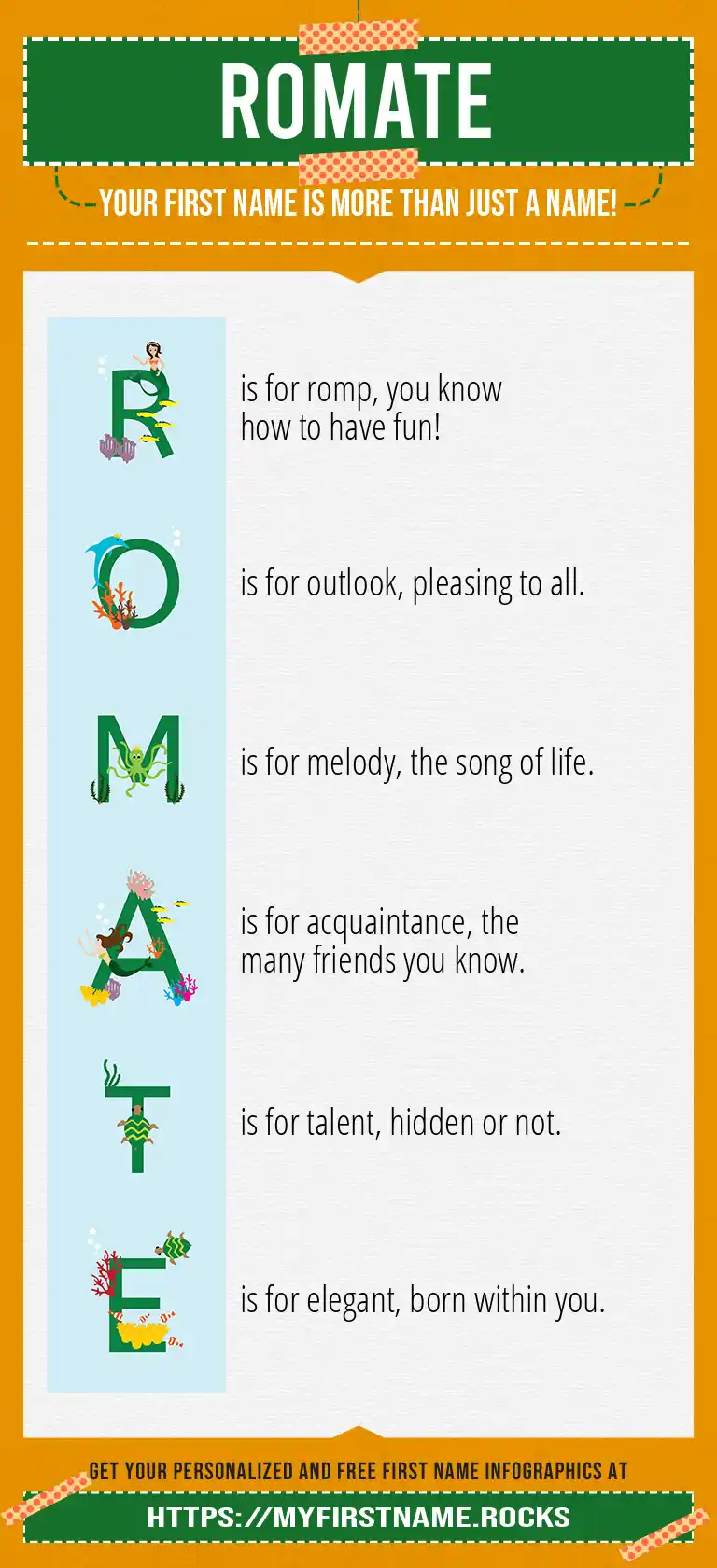 ROMATE

YOUR FIRST NAME IS MORE THAN JUST A NAME!

R is for romp, you know how to have fun!

O is for outlook, pleasing to all.

M is for melody, the song of life.

A is for acquaintance, the many friends you know.

T is for talent, hidden or not.

E is for elegant, born within you.

GET YOUR PERSONALIZED AND FREE FIRST NAME INFOGRAPHICS AT

HTTPS://MYFIRSTNAME.ROCKS