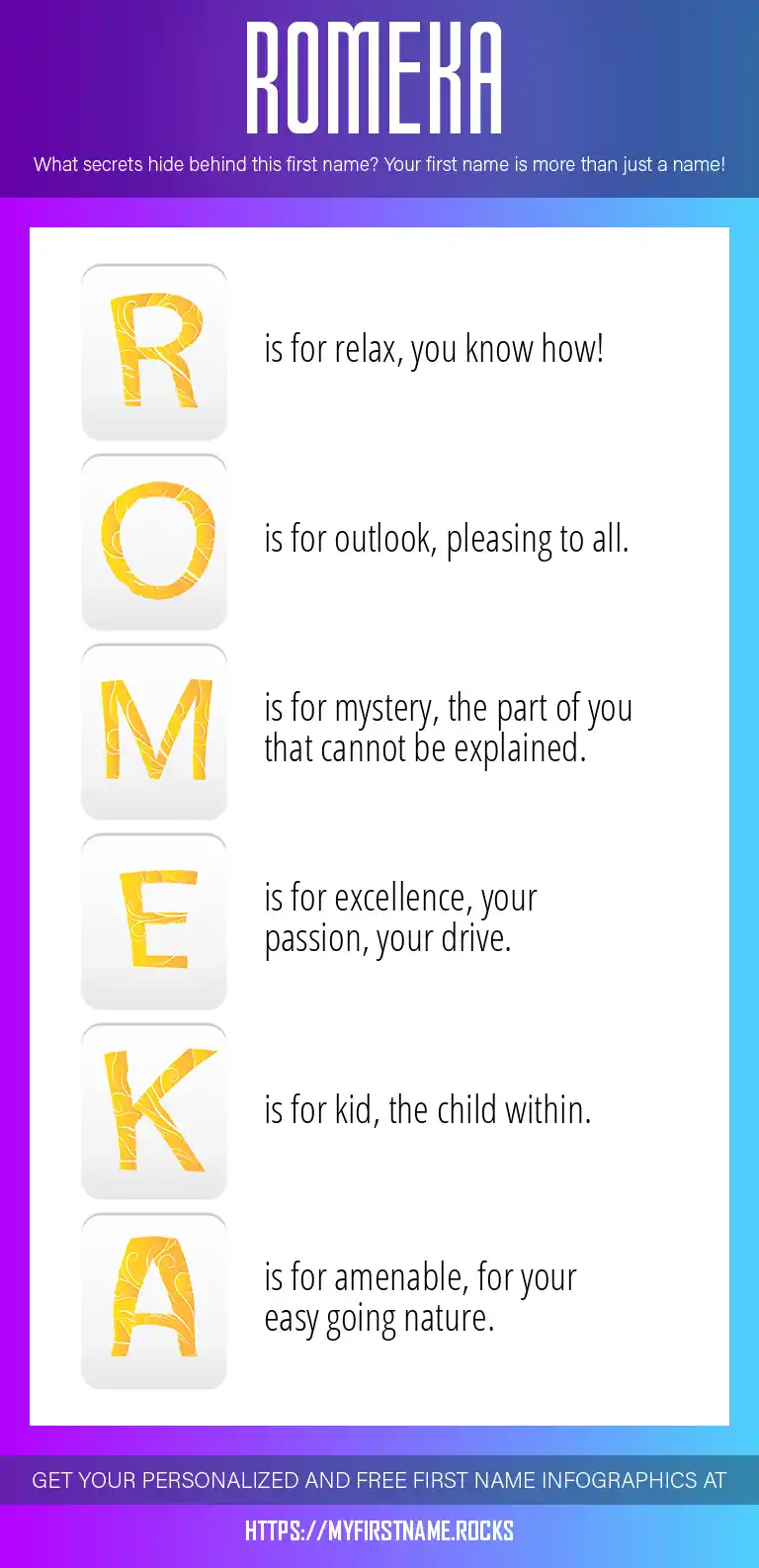 ROMEKA

What secrets hide behind this first name? Your first name is more than just a name!

R is for relax, you know how!

O is for outlook, pleasing to all.

M is for mystery, the part of you that cannot be explained.

E is for excellence, your passion, your drive.

K is for kid, the child within.

A is for amenable, for your easy going nature.

GET YOUR PERSONALIZED AND FREE FIRST NAME INFOGRAPHICS AT

HTTPS://MYFIRSTNAME.ROCKS