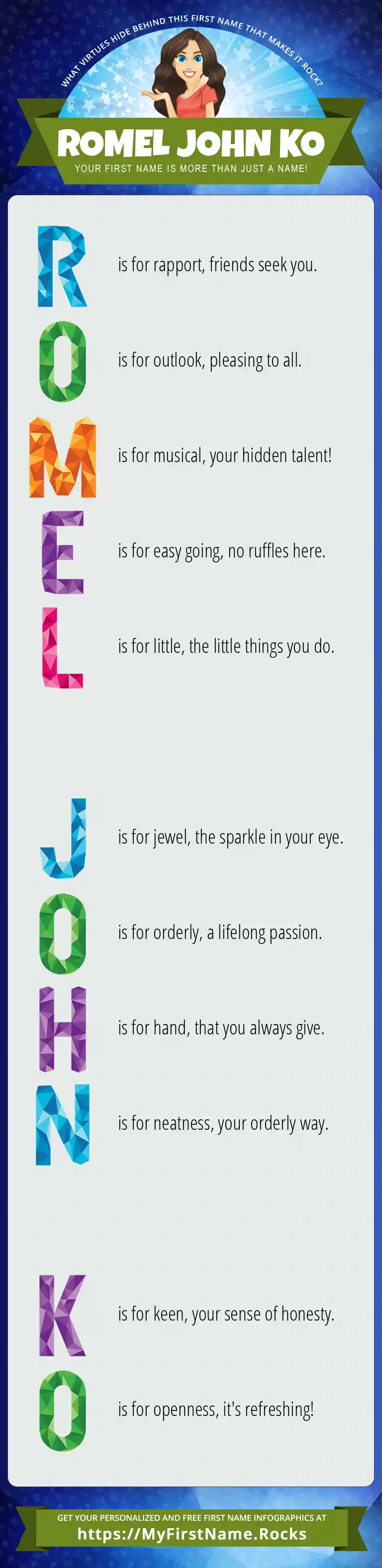 WHAT VIRTUES HIDE BEHIND THIS FIRST NAME THAT MAKES IT ROCK?

ROMEL JOHN KO

YOUR FIRST NAME IS MORE THAN JUST A NAME!

R is for rapport, friends seek you.

O is for outlook, pleasing to all.

M is for musical, your hidden talent!

E is for easy going, no ruffles here.

L is for little, the little things you do.

J is for jewel, the sparkle in your eye.

O is for orderly, a lifelong passion.

H is for hand, that you always give.

N is for neatness, your orderly way.

K is for keen, your sense of honesty.

O is for openness, it's refreshing!

GET YOUR PERSONALIZED AND FREE FIRST NAME INFOGRAPHICS AT

https://MyFirstName.Rocks