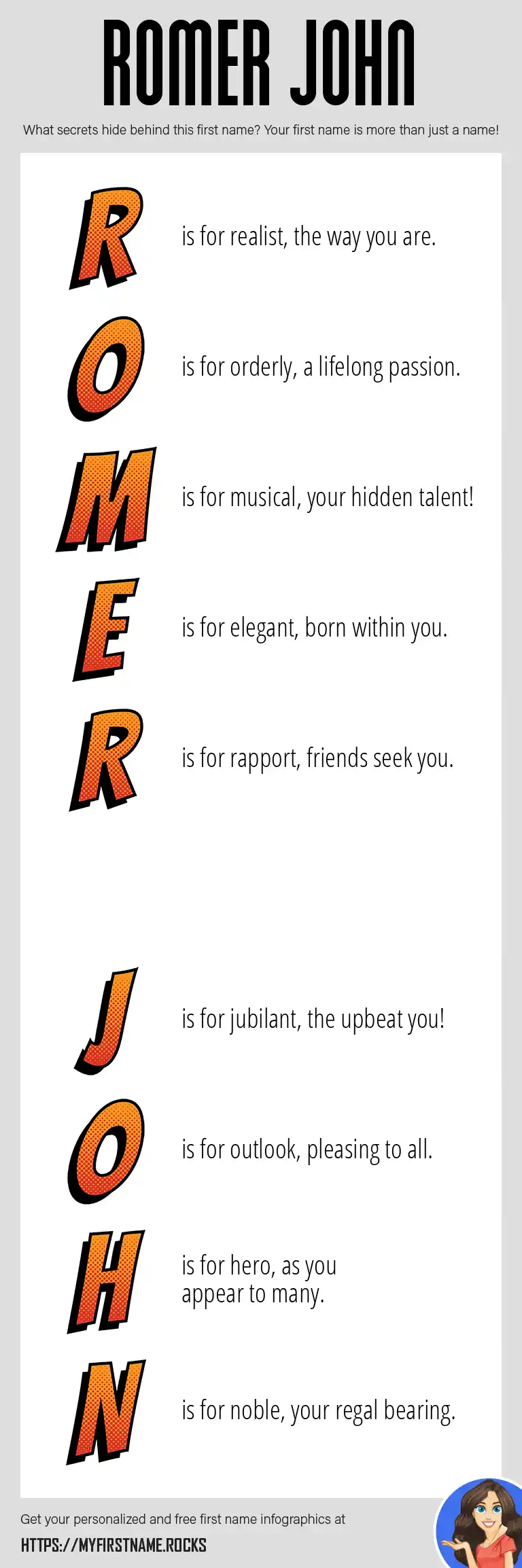 ROMER JOHN

What secrets hide behind this first name? Your first name is more than just a name!

R is for realist, the way you are.

O is for orderly, a lifelong passion.

M is for musical, your hidden talent!

E is for elegant, born within you.

R is for rapport, friends seek you.

J is for jubilant, the upbeat you!

O is for outlook, pleasing to all.

H is for hero, as you appear to many.

N is for noble, your regal bearing.

Get your personalized and free first name infographics at

HTTPS://MYFIRSTNAME.ROCKS