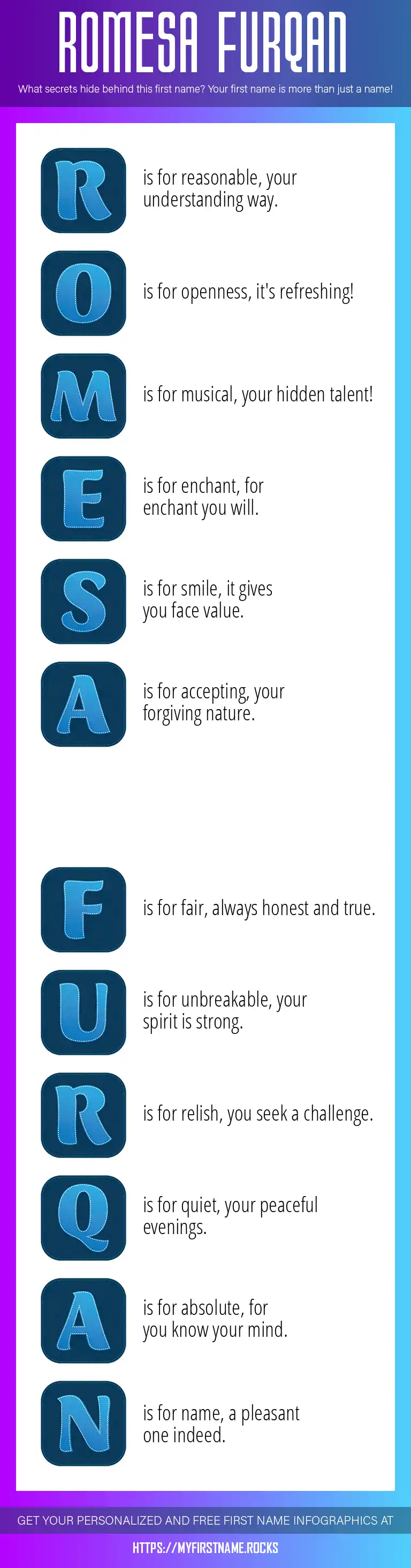 ROMESA FURQAN

What secrets hide behind this first name? Your first name is more than just a name!

R is for reasonable, your understanding way.

O is for openness, it's refreshing!

M is for musical, your hidden talent!

E is for enchant, for enchant you will.

S is for smile, it gives you face value.

A is for accepting, your forgiving nature.

F is for fair, always honest and true.

U is for unbreakable, your spirit is strong.

R is for relish, you seek a challenge.

Q is for quiet, your peaceful evenings.

A is for absolute, for you know your mind.

N is for name, a pleasant one indeed.

GET YOUR PERSONALIZED AND FREE FIRST NAME INFOGRAPHICS AT

HTTPS://MYFIRSTNAME.ROCKS