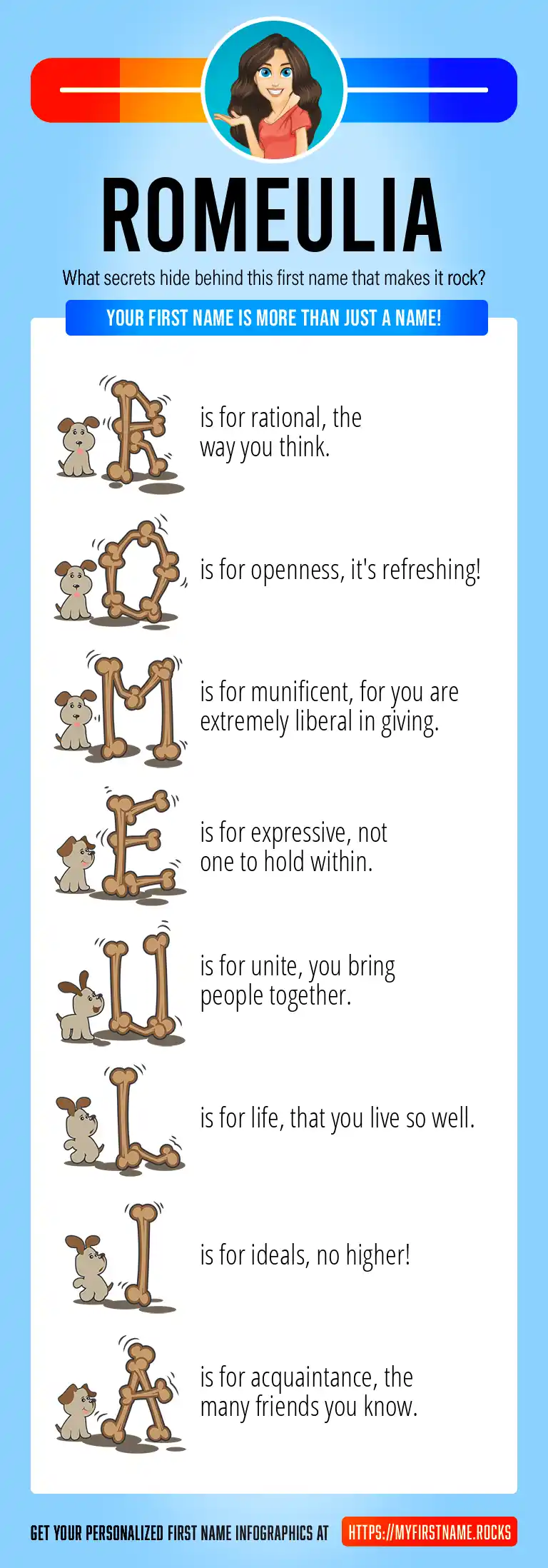 ROMEULIA

What secrets hide behind this first name that makes it rock?

YOUR FIRST NAME IS MORE THAN JUST A NAME!

R is for rational, the way you think.

O is for openness, it's refreshing!

M is for munificent, for you are extremely liberal in giving.

E is for expressive, not one to hold within.

U is for unite, you bring people together.

L is for life, that you live so well.

I is for ideals, no higher!

A is for acquaintance, the many friends you know.

GET YOUR PERSONALIZED FIRST NAME INFOGRAPHICS AT HTTPS://MYFIRSTNAME.ROCKS