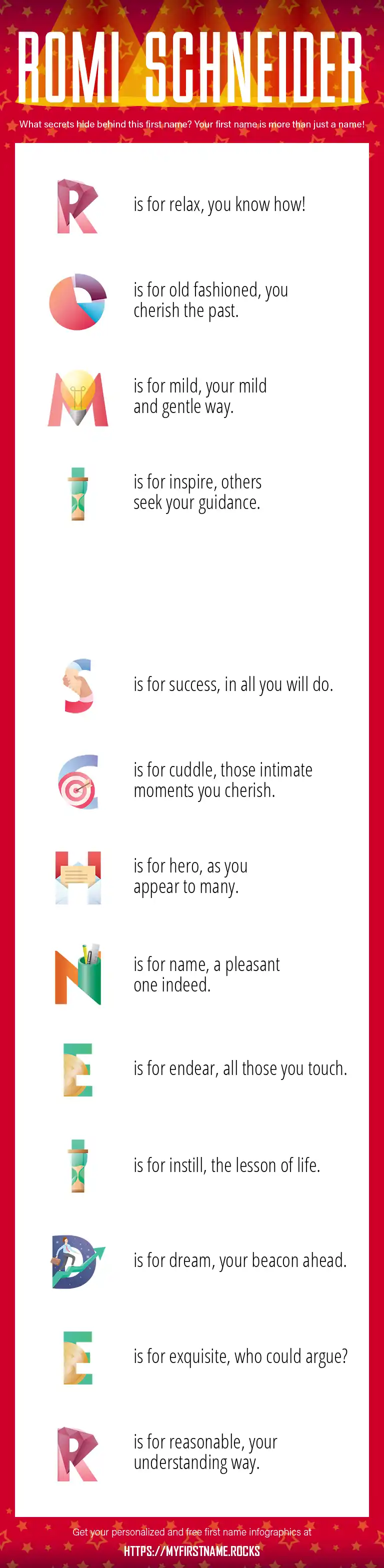 ROMI SCHNEIDER

What secrets hide behind this first name? Your first name is more than just a name!

R is for relax, you know how!

O is for old fashioned, you cherish the past.

M is for mild, your mild and gentle way.

I is for inspire, others seek your guidance.

S is for success, in all you will do.

C is for cuddle, those intimate moments you cherish.

H is for hero, as you appear to many.

N is for name, a pleasant one indeed.

E is for endear, all those you touch.

I is for instill, the lesson of life.

D is for dream, your beacon ahead.

E is for exquisite, who could argue?

R is for reasonable, your understanding way.

Get your personalized and free first name infographics at
HTTPS://MYFIRSTNAME.ROCKS