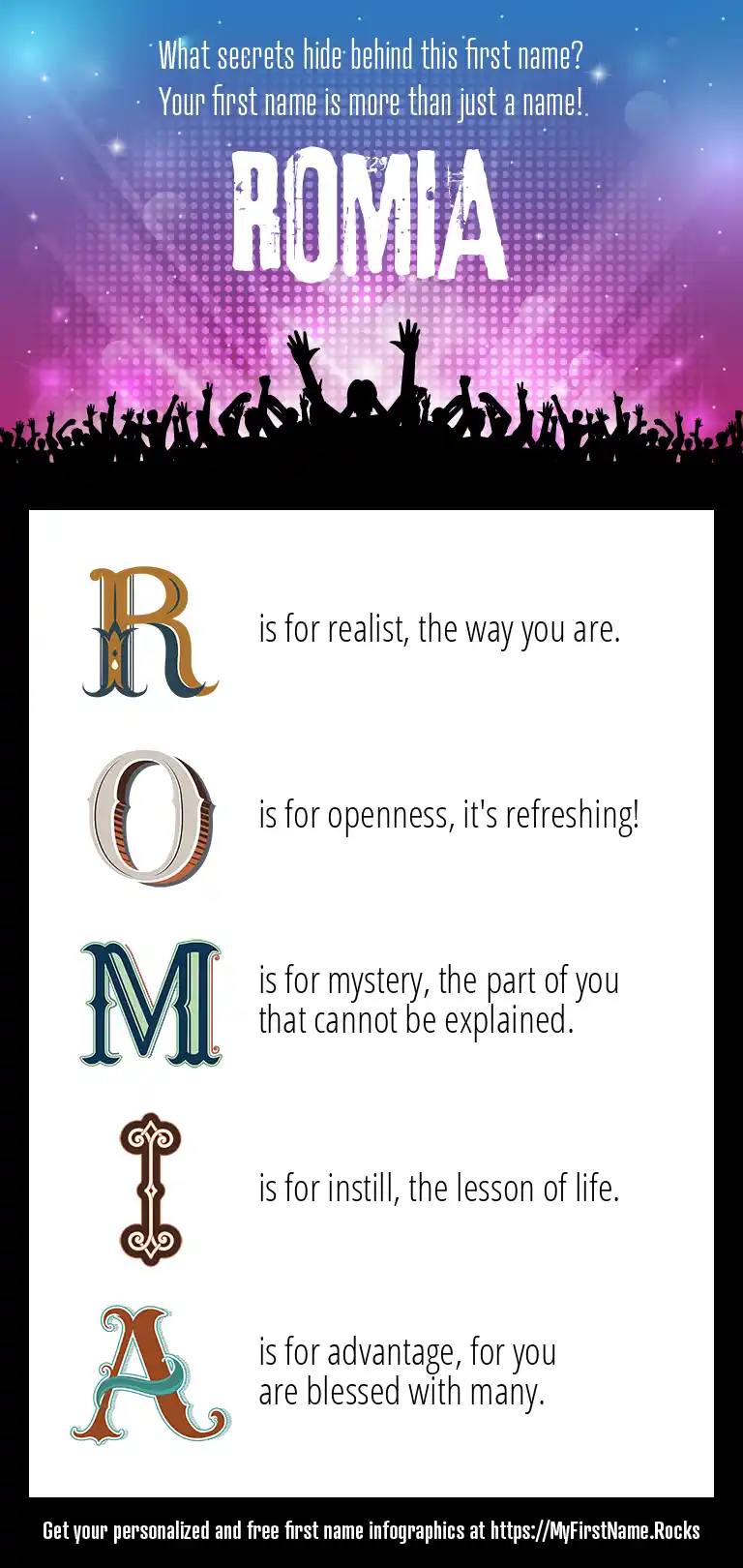 What secrets hide behind this first name?
Your first name is more than just a name!

ROMIA

R is for realist, the way you are.

O is for openness, it's refreshing!

M is for mystery, the part of you that cannot be explained.

I is for instill, the lesson of life.

A is for advantage, for you are blessed with many.

Get your personalized and free first name infographics at https://MyFirstName.Rocks