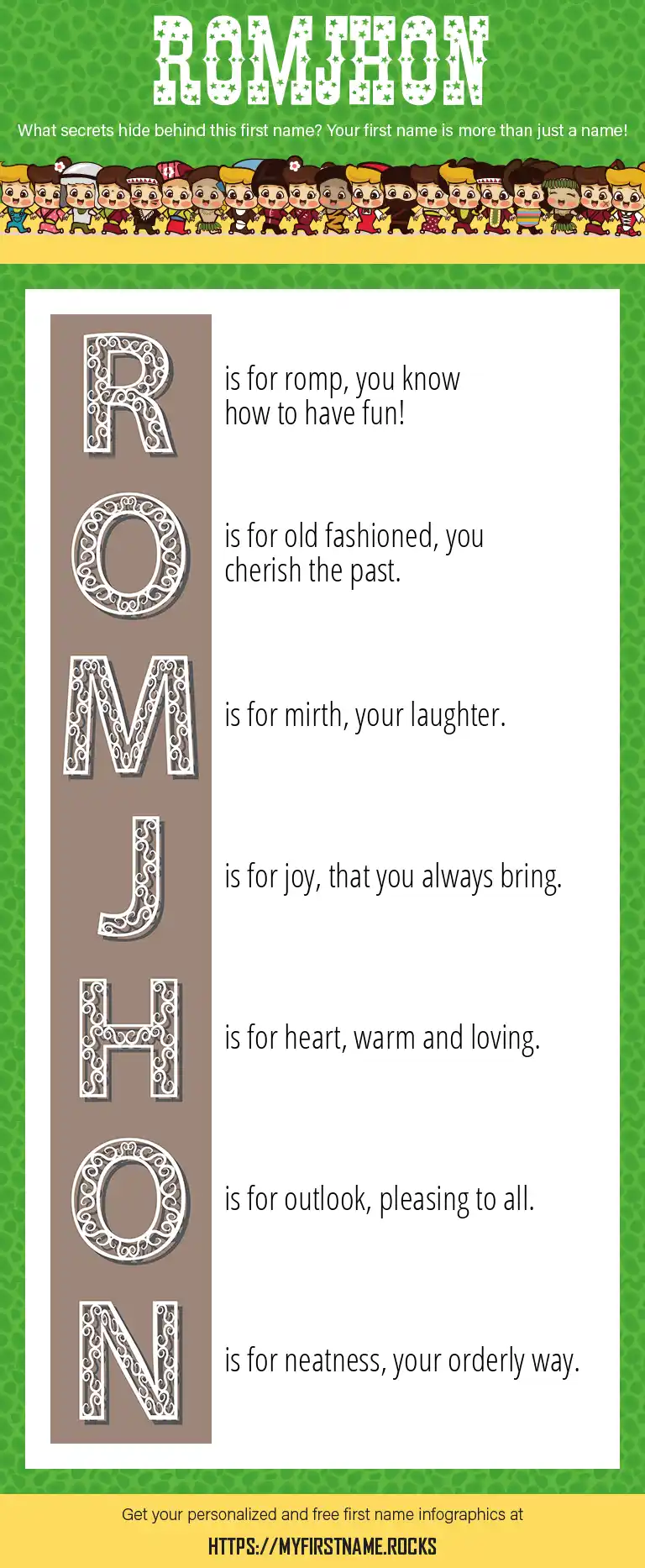 ROMJHON

What secrets hide behind this first name? Your first name is more than just a name!

R is for romp, you know how to have fun!

O is for old fashioned, you cherish the past.

M is for mirth, your laughter.

J is for joy, that you always bring.

H is for heart, warm and loving.

O is for outlook, pleasing to all.

N is for neatness, your orderly way.

Get your personalized and free first name infographics at

HTTPS://MYFIRSTNAME.ROCKS