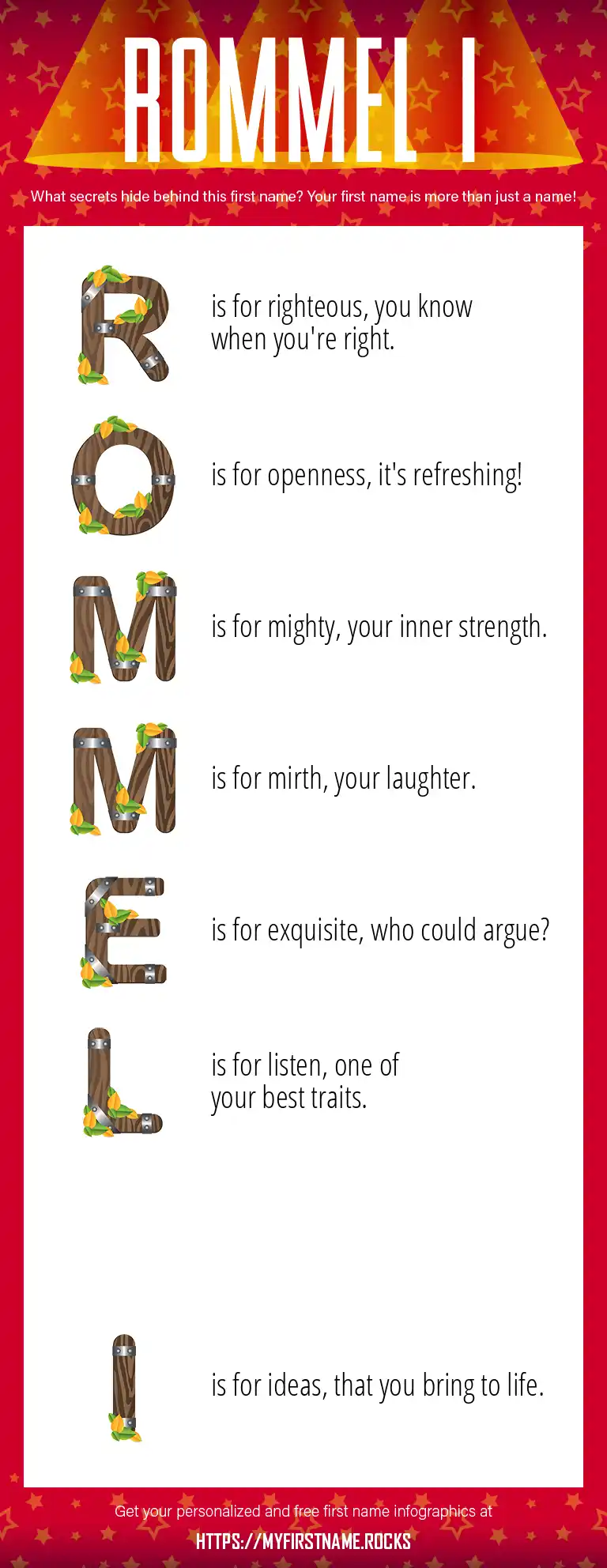 ROMMEL I

What secrets hide behind this first name? Your first name is more than just a name!

R is for righteous, you know when you're right.

O is for openness, it's refreshing!

M is for mighty, your inner strength.

M is for mirth, your laughter.

E is for exquisite, who could argue?

L is for listen, one of your best traits.

I is for ideas, that you bring to life.

Get your personalized and free first name infographics at

HTTPS://MYFIRSTNAME.ROCKS