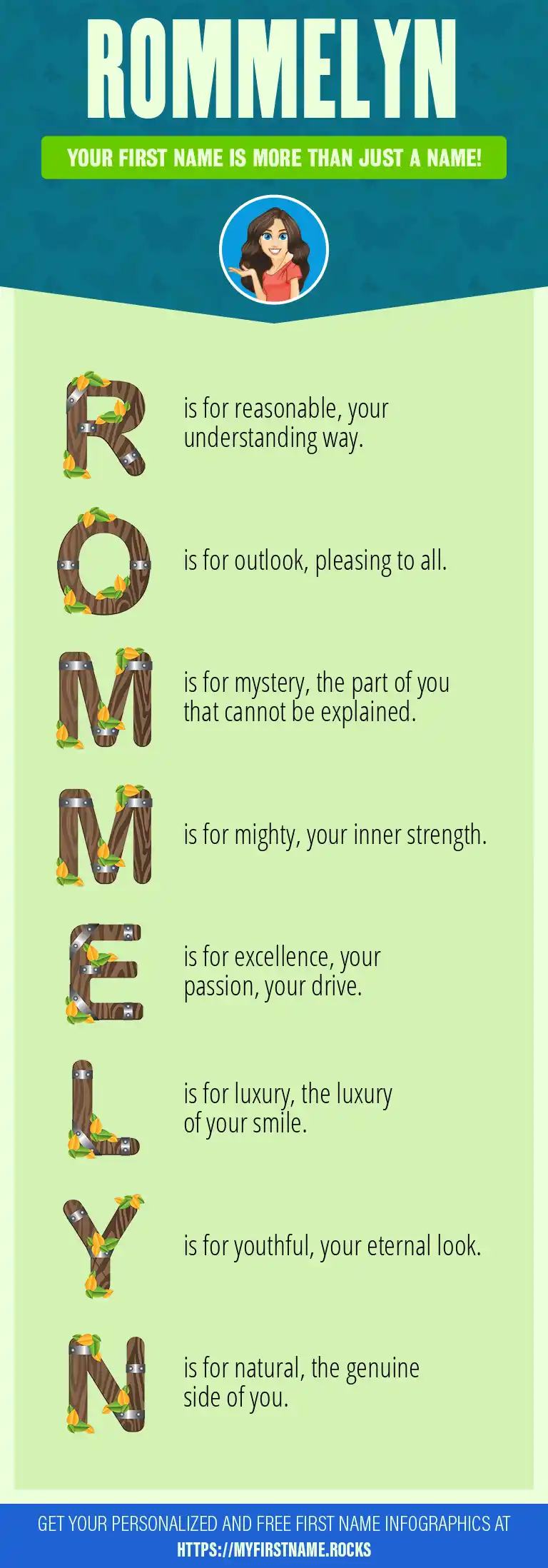 ROMMELYN

YOUR FIRST NAME IS MORE THAN JUST A NAME!

R is for reasonable, your understanding way.

O is for outlook, pleasing to all.

M is for mystery, the part of you that cannot be explained.

M is for mighty, your inner strength.

E is for excellence, your passion, your drive.

L is for luxury, the luxury of your smile.

Y is for youthful, your eternal look.

N is for natural, the genuine side of you.

GET YOUR PERSONALIZED AND FREE FIRST NAME INFOGRAPHICS AT HTTPS://MYFIRSTNAME.ROCKS