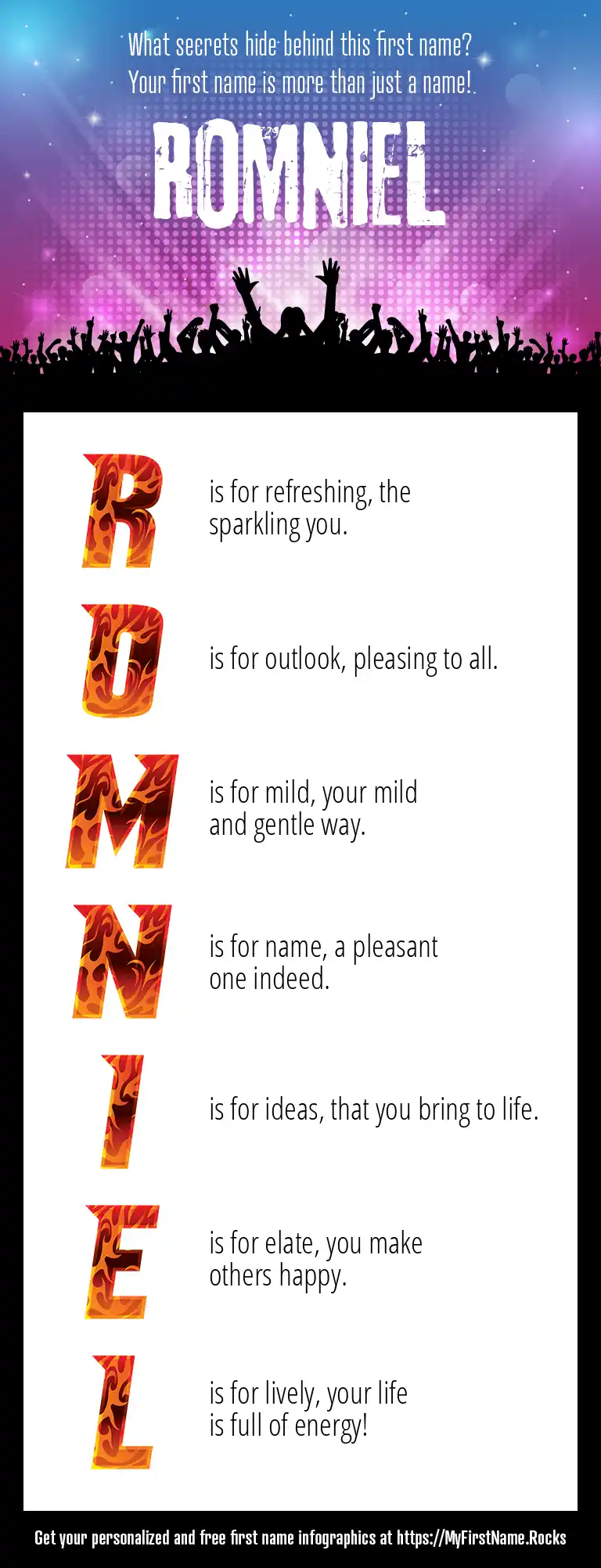 What secrets hide behind this first name?
Your first name is more than just a name!

ROMNIEL

R is for refreshing, the sparkling you.

O is for outlook, pleasing to all.

M is for mild, your mild and gentle way.

N is for name, a pleasant one indeed.

I is for ideas, that you bring to life.

E is for elate, you make others happy.

L is for lively, your life is full of energy!

Get your personalized and free first name infographics at https://MyFirstName.Rocks