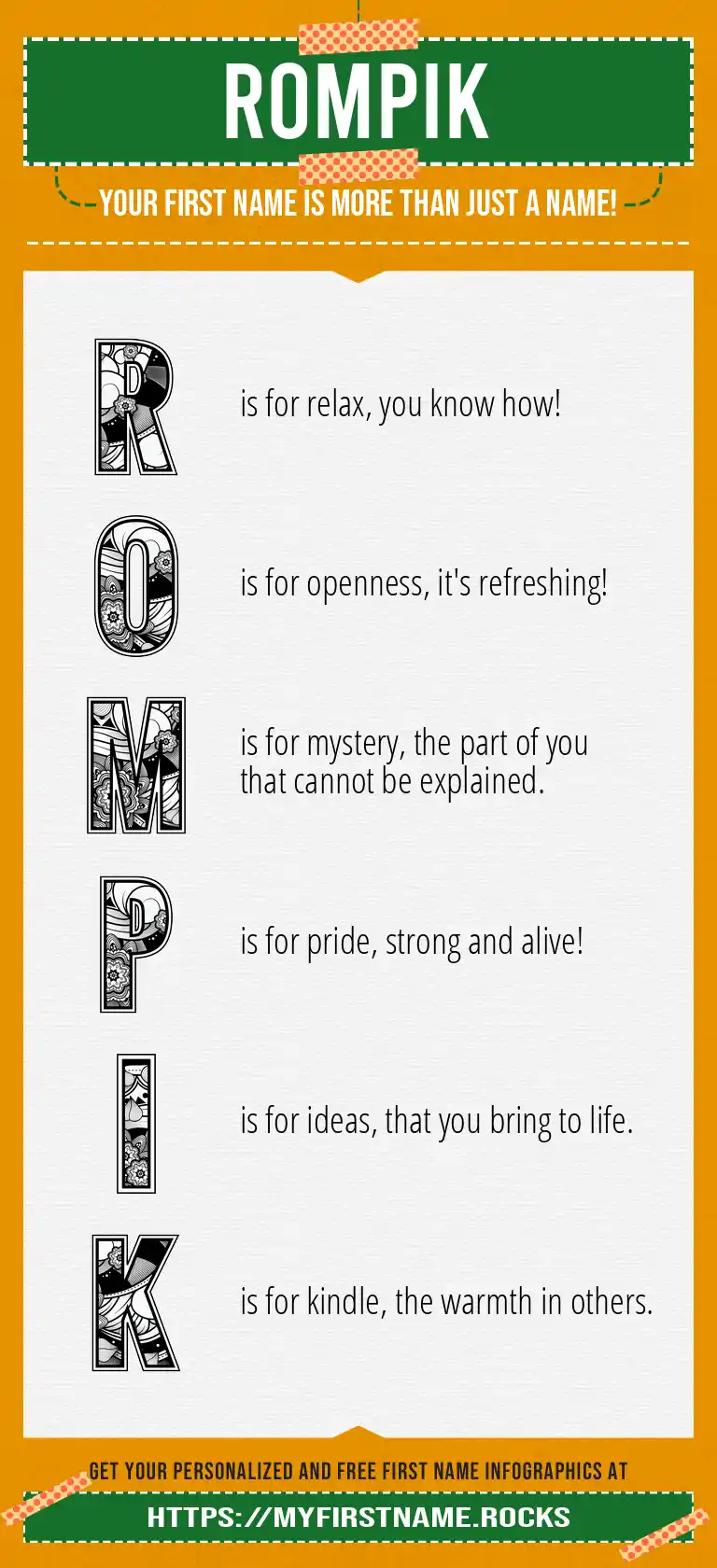 ROMPIK

YOUR FIRST NAME IS MORE THAN JUST A NAME!

R is for relax, you know how!

O is for openness, it's refreshing!

M is for mystery, the part of you that cannot be explained.

P is for pride, strong and alive!

I is for ideas, that you bring to life.

K is for kindle, the warmth in others.

GET YOUR PERSONALIZED AND FREE FIRST NAME INFOGRAPHICS AT

HTTPS://MYFIRSTNAME.ROCKS