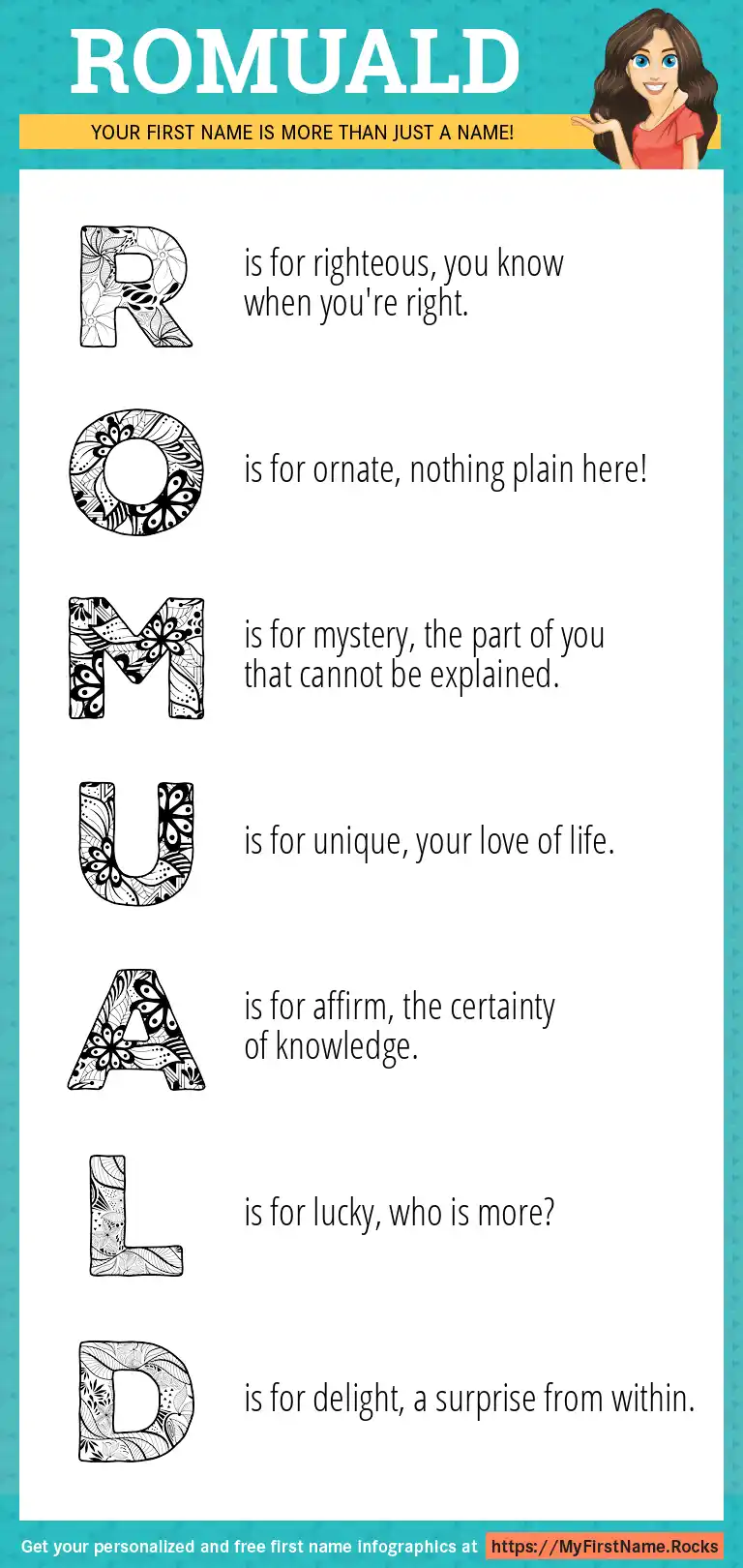 ROMUALD

YOUR FIRST NAME IS MORE THAN JUST A NAME!

R is for righteous, you know when you're right.

O is for ornate, nothing plain here!

M is for mystery, the part of you that cannot be explained.

U is for unique, your love of life.

A is for affirm, the certainty of knowledge.

L is for lucky, who is more?

D is for delight, a surprise from within.

Get your personalized and free first name infographics at https://MyFirstName.Rocks