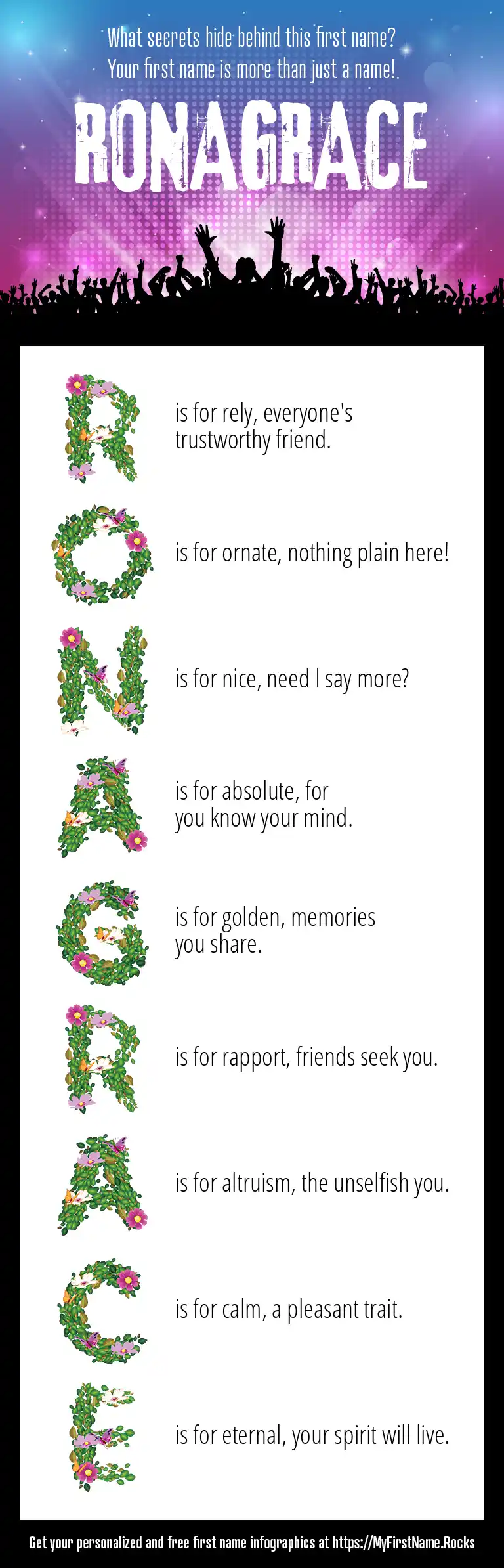 What secrets hide behind this first name?
Your first name is more than just a name!

RONAGRACE

R is for rely, everyone's trustworthy friend.

O is for ornate, nothing plain here!

N is for nice, need I say more?

A is for absolute, for you know your mind.

G is for golden, memories you share.

R is for rapport, friends seek you.

A is for altruism, the unselfish you.

C is for calm, a pleasant trait.

E is for eternal, your spirit will live.

Get your personalized and free first name infographics at https://MyFirstName.Rocks