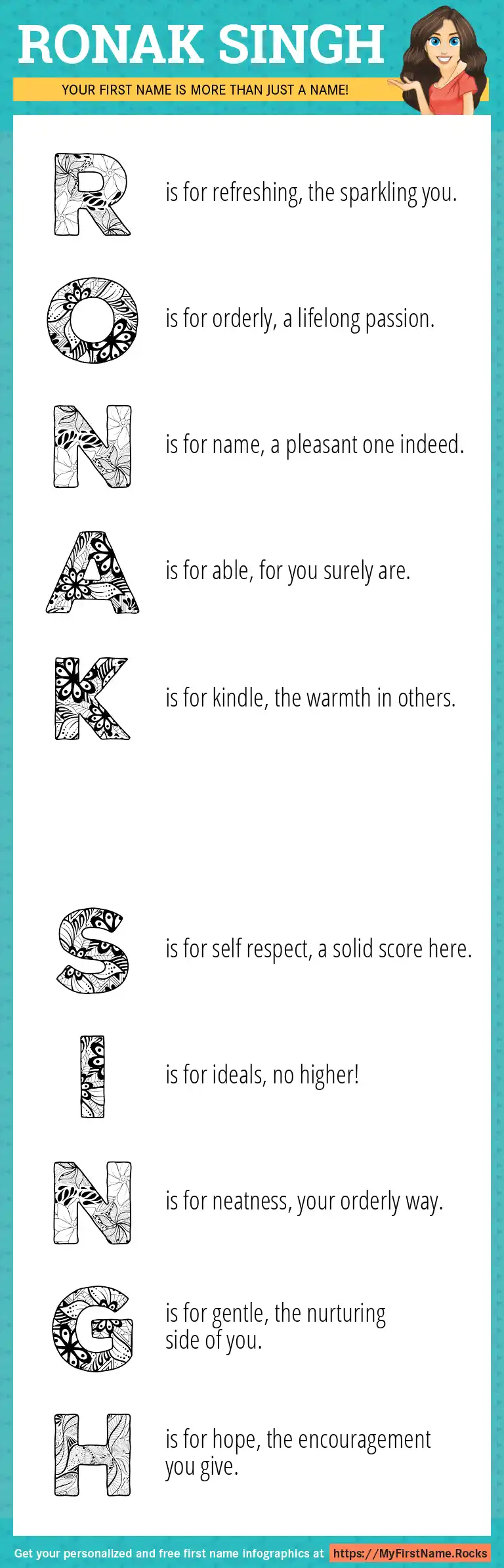 RONAK SINGH

YOUR FIRST NAME IS MORE THAN JUST A NAME!

R is for refreshing, the sparkling you.

O is for orderly, a lifelong passion.

N is for name, a pleasant one indeed.

A is for able, for you surely are.

K is for kindle, the warmth in others.

S is for self respect, a solid score here.

I is for ideals, no higher!

N is for neatness, your orderly way.

G is for gentle, the nurturing side of you.

H is for hope, the encouragement you give.

Get your personalized and free first name infographics at https://MyFirstName.Rocks