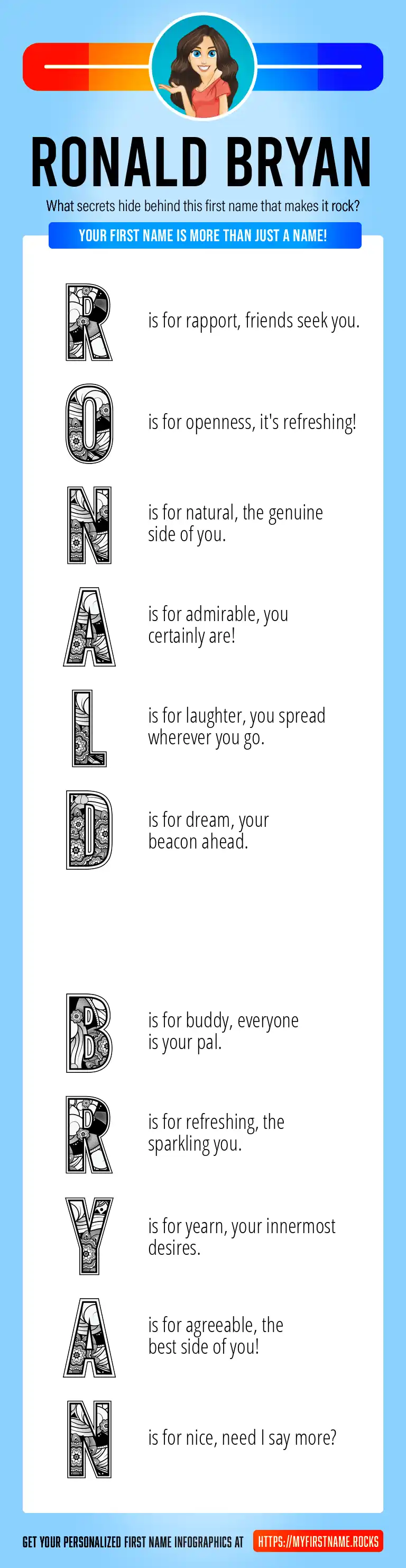 RONALD BRYAN

What secrets hide behind this first name that makes it rock?

YOUR FIRST NAME IS MORE THAN JUST A NAME!

R is for rapport, friends seek you.

O is for openness, it's refreshing!

N is for natural, the genuine side of you.

A is for admirable, you certainly are!

L is for laughter, you spread wherever you go.

D is for dream, your beacon ahead.

B is for buddy, everyone is your pal.

R is for refreshing, the sparkling you.

Y is for yearn, your innermost desires.

A is for agreeable, the best side of you!

N is for nice, need I say more?

GET YOUR PERSONALIZED FIRST NAME INFOGRAPHICS AT HTTPS://MYFIRSTNAME.ROCKS