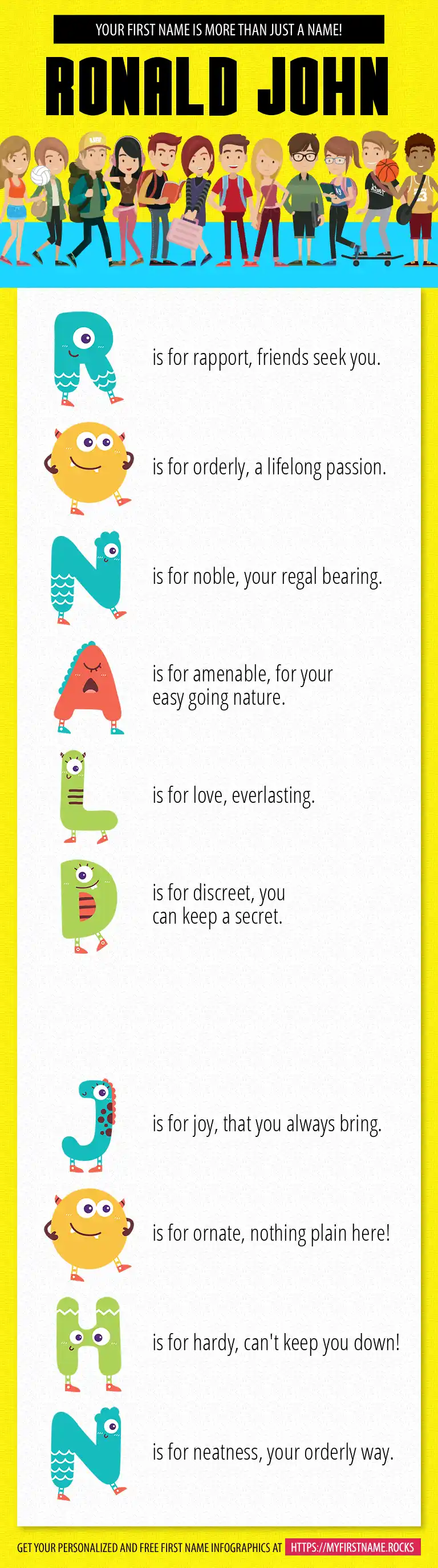 YOUR FIRST NAME IS MORE THAN JUST A NAME!

RONALD JOHN

R is for rapport, friends seek you.

O is for orderly, a lifelong passion.

N is for noble, your regal bearing.

A is for amenable, for your easy going nature.

L is for love, everlasting.

D is for discreet, you can keep a secret.

J is for joy, that you always bring.

O is for ornate, nothing plain here!

H is for hardy, can't keep you down!

N is for neatness, your orderly way.

GET YOUR PERSONALIZED AND FREE FIRST NAME INFOGRAPHICS AT HTTPS://MYFIRSTNAME.ROCKS