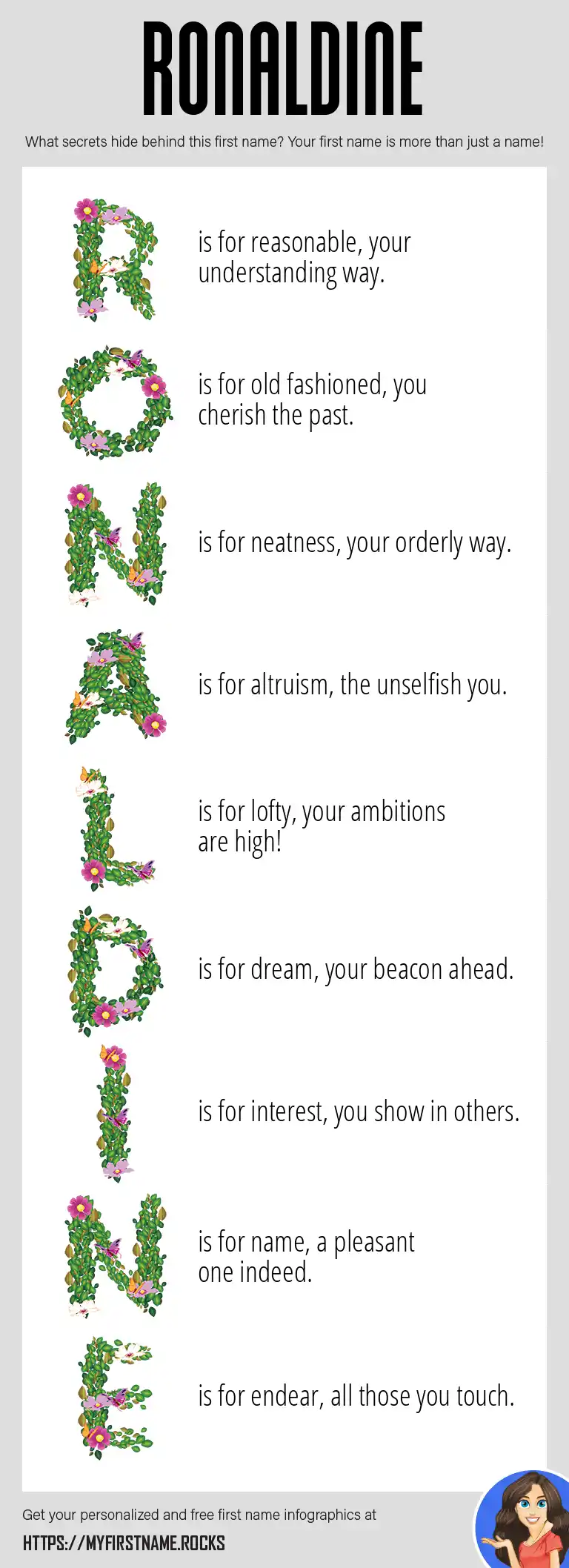 RONALDINE

What secrets hide behind this first name? Your first name is more than just a name!

R is for reasonable, your understanding way.

O is for old fashioned, you cherish the past.

N is for neatness, your orderly way.

A is for altruism, the unselfish you.

L is for lofty, your ambitions are high!

D is for dream, your beacon ahead.

I is for interest, you show in others.

N is for name, a pleasant one indeed.

E is for endear, all those you touch.

Get your personalized and free first name infographics at

HTTPS://MYFIRSTNAME.ROCKS