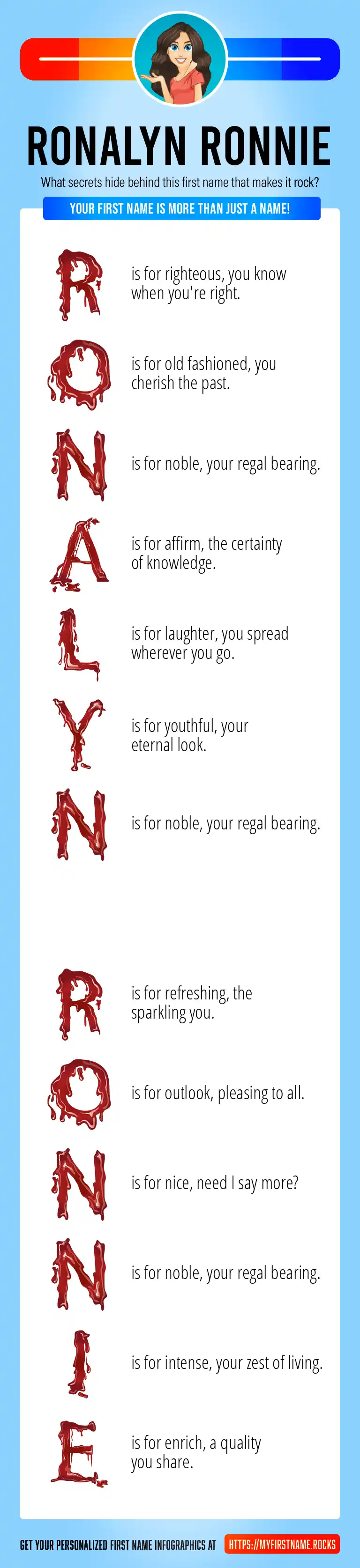 RONALYN RONNIE

What secrets hide behind this first name that makes it rock?

YOUR FIRST NAME IS MORE THAN JUST A NAME!

R is for righteous, you know when you're right.

O is for old fashioned, you cherish the past.

N is for noble, your regal bearing.

A is for affirm, the certainty of knowledge.

L is for laughter, you spread wherever you go.

Y is for youthful, your eternal look.

N is for noble, your regal bearing.

R is for refreshing, the sparkling you.

O is for outlook, pleasing to all.

N is for nice, need I say more?

N is for noble, your regal bearing.

I is for intense, your zest of living.

E is for enrich, a quality you share.

GET YOUR PERSONALIZED FIRST NAME INFOGRAPHICS AT HTTPS://MYFIRSTNAME.ROCKS