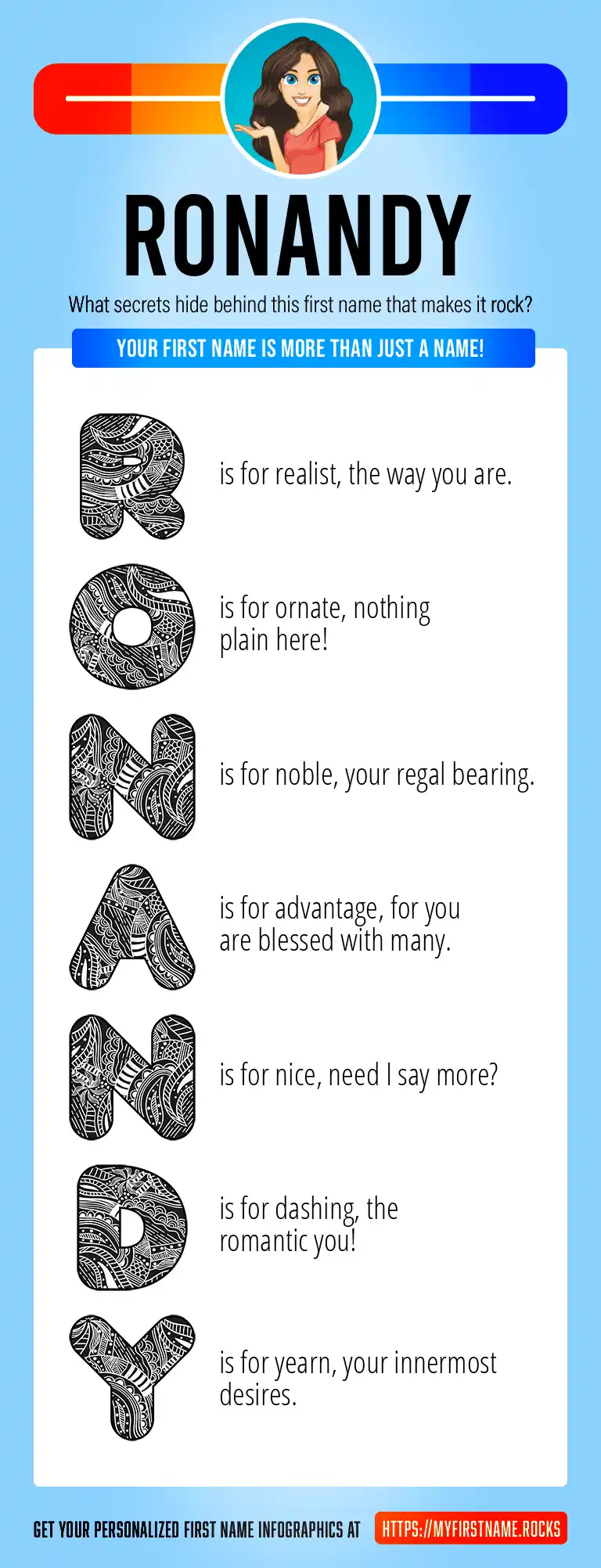 RONANDY

What secrets hide behind this first name that makes it rock?

YOUR FIRST NAME IS MORE THAN JUST A NAME!

R is for realist, the way you are.

O is for ornate, nothing plain here!

N is for noble, your regal bearing.

A is for advantage, for you are blessed with many.

N is for nice, need I say more?

D is for dashing, the romantic you!

Y is for yearn, your innermost desires.

GET YOUR PERSONALIZED FIRST NAME INFOGRAPHICS AT HTTPS://MYFIRSTNAME.ROCKS