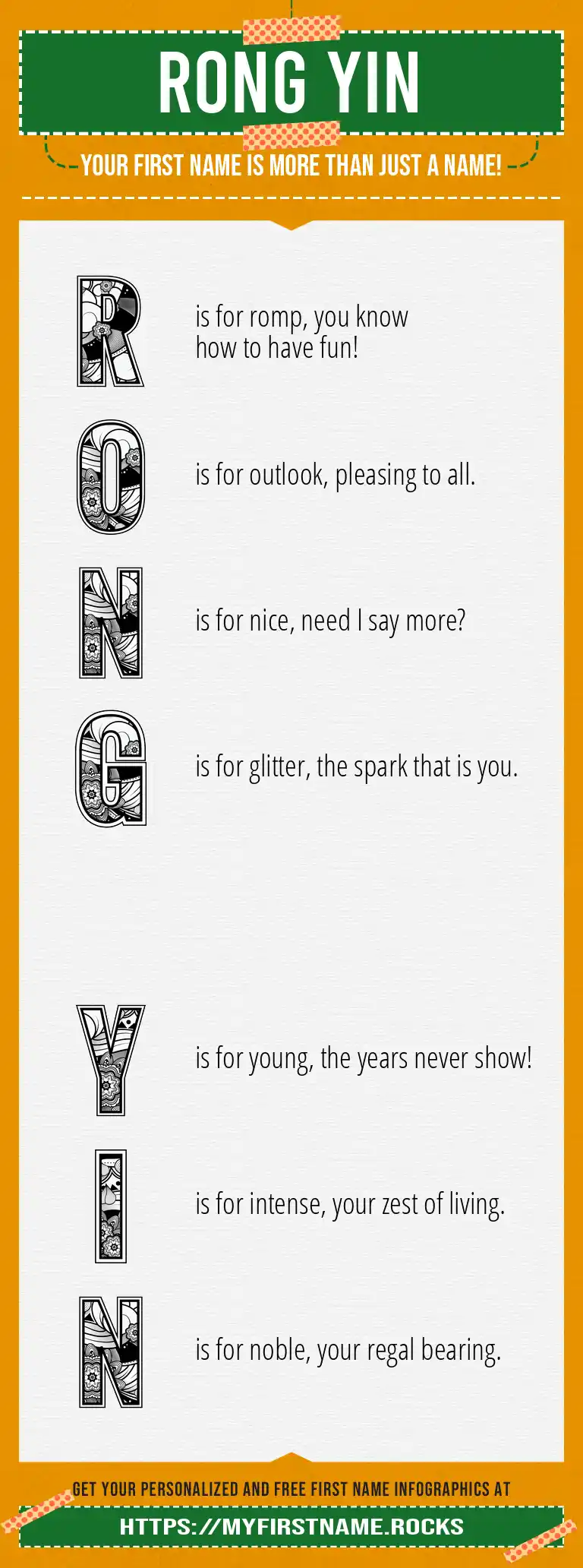 RONG YIN

YOUR FIRST NAME IS MORE THAN JUST A NAME!

R is for romp, you know how to have fun!

O is for outlook, pleasing to all.

N is for nice, need I say more?

G is for glitter, the spark that is you.

Y is for young, the years never show!

I is for intense, your zest of living.

N is for noble, your regal bearing.

GET YOUR PERSONALIZED AND FREE FIRST NAME INFOGRAPHICS AT

HTTPS://MYFIRSTNAME.ROCKS