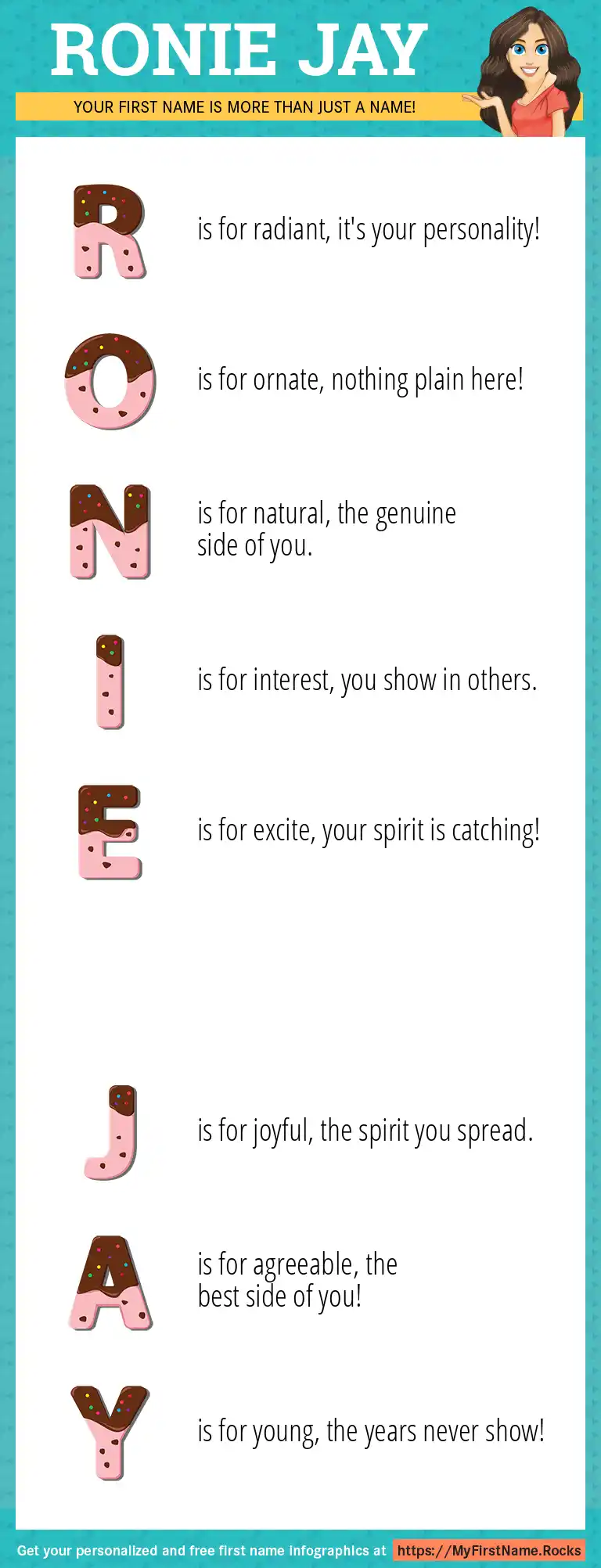 RONIE JAY

YOUR FIRST NAME IS MORE THAN JUST A NAME!

R is for radiant, it's your personality!

O is for ornate, nothing plain here!

N is for natural, the genuine side of you.

I is for interest, you show in others.

E is for excite, your spirit is catching!

J is for joyful, the spirit you spread.

A is for agreeable, the best side of you!

Y is for young, the years never show!

Get your personalized and free first name infographics at https://MyFirstName.Rocks