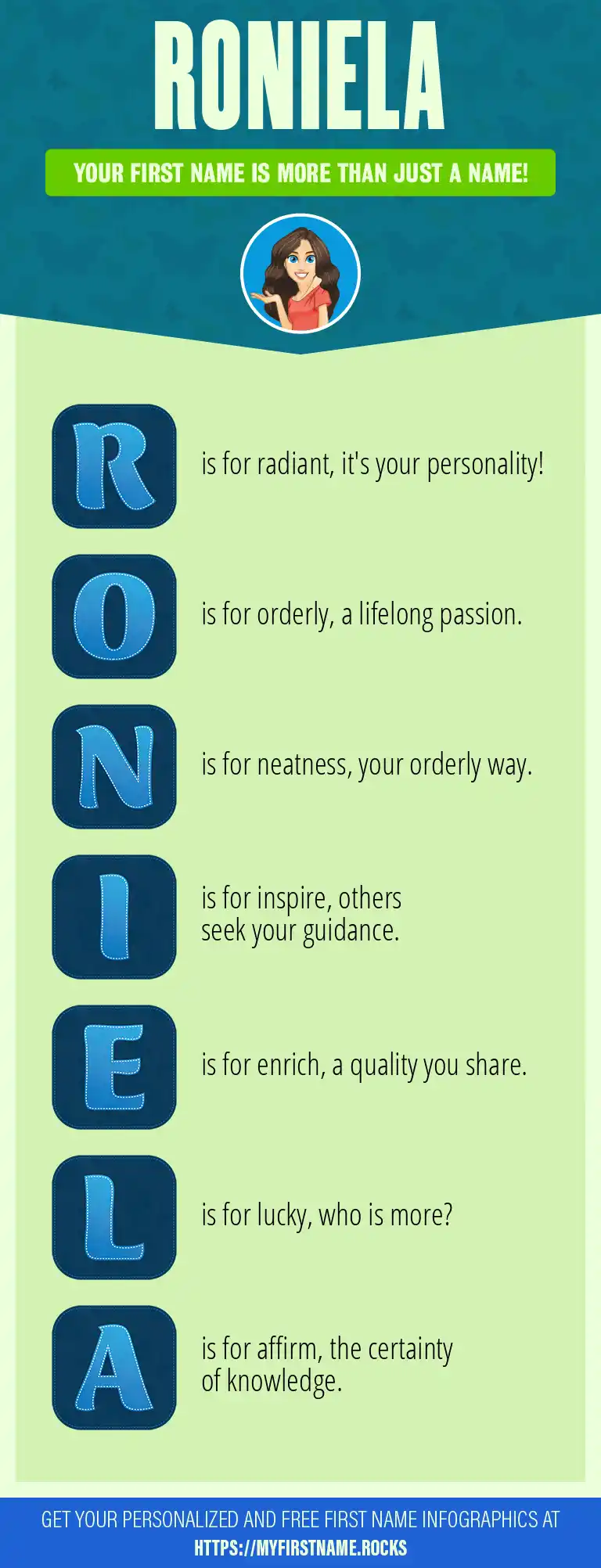 RONIELA

YOUR FIRST NAME IS MORE THAN JUST A NAME!

R is for radiant, it's your personality!

O is for orderly, a lifelong passion.

N is for neatness, your orderly way.

I is for inspire, others seek your guidance.

E is for enrich, a quality you share.

L is for lucky, who is more?

A is for affirm, the certainty of knowledge.

GET YOUR PERSONALIZED AND FREE FIRST NAME INFOGRAPHICS AT HTTPS://MYFIRSTNAME.ROCKS