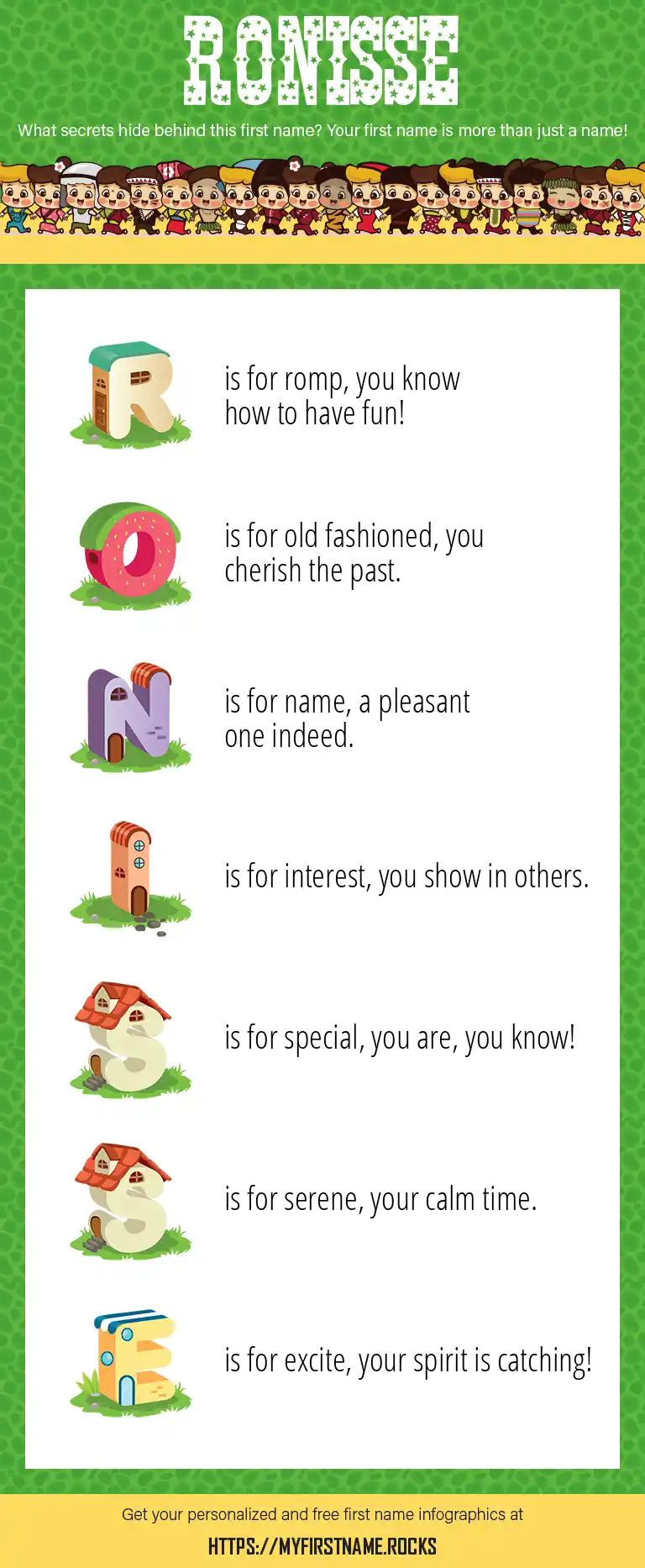 RONISSE

What secrets hide behind this first name? Your first name is more than just a name!

R is for romp, you know how to have fun!

O is for old fashioned, you cherish the past.

N is for name, a pleasant one indeed.

I is for interest, you show in others.

S is for special, you are, you know!

S is for serene, your calm time.

E is for excite, your spirit is catching!

Get your personalized and free first name infographics at

HTTPS://MYFIRSTNAME.ROCKS