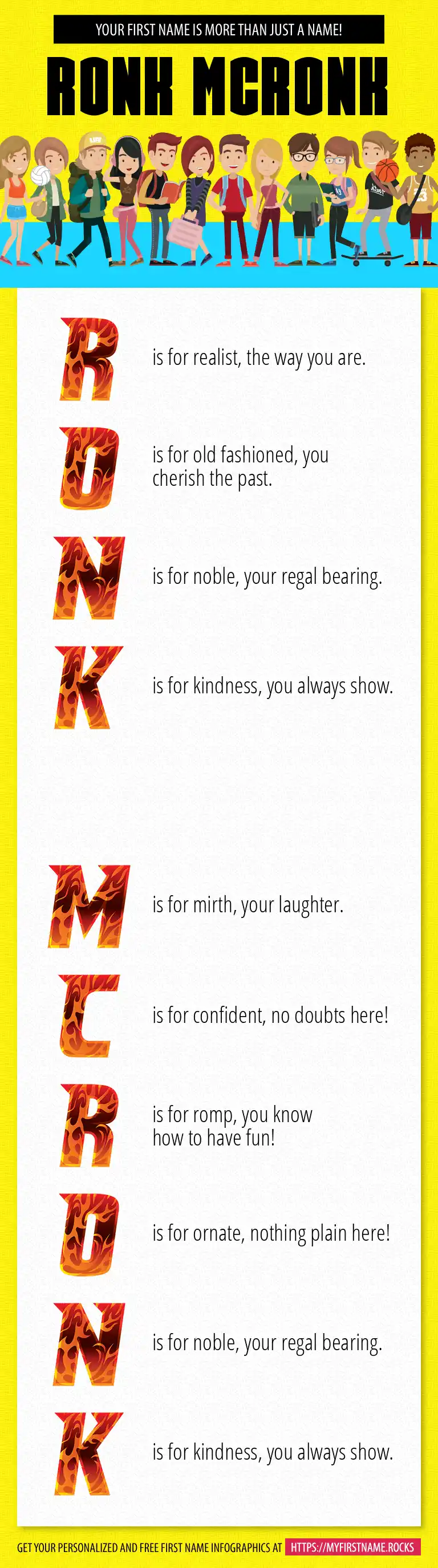 YOUR FIRST NAME IS MORE THAN JUST A NAME!

RONK MCRONK

R is for realist, the way you are.

O is for old fashioned, you cherish the past.

N is for noble, your regal bearing.

K is for kindness, you always show.

M is for mirth, your laughter.

C is for confident, no doubts here!

R is for romp, you know how to have fun!

O is for ornate, nothing plain here!

N is for noble, your regal bearing.

K is for kindness, you always show.

GET YOUR PERSONALIZED AND FREE FIRST NAME INFOGRAPHICS AT HTTPS://MYFIRSTNAME.ROCKS