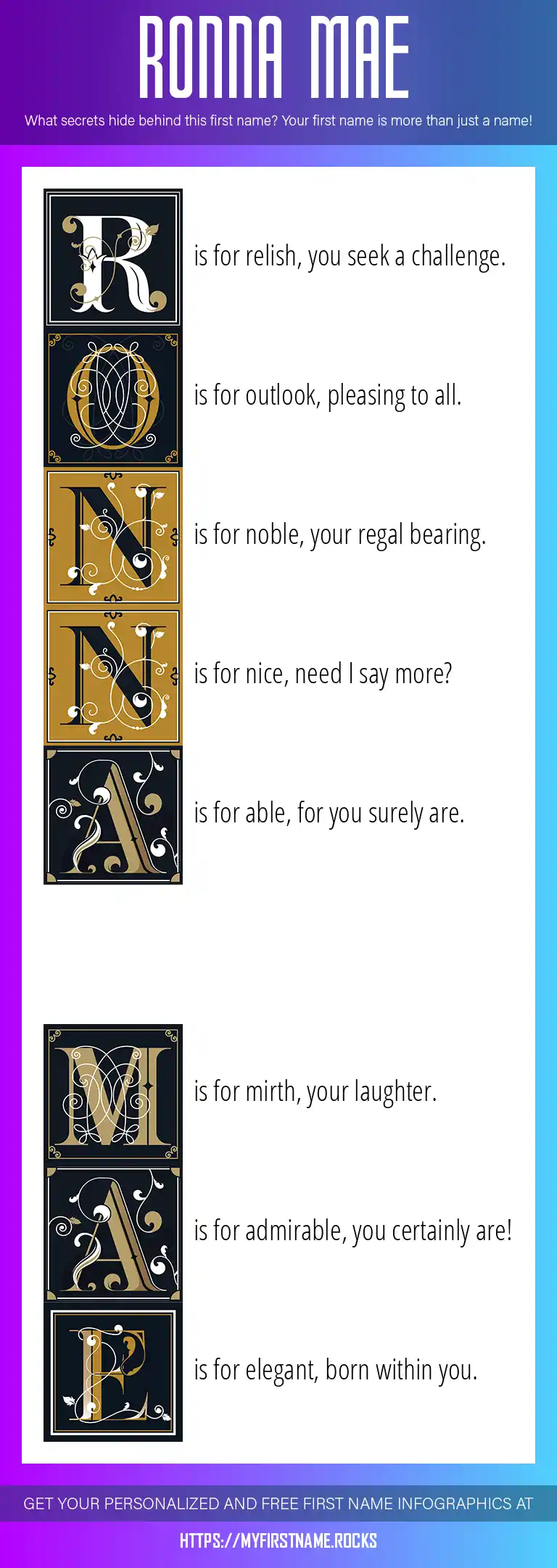 RONNA MAE

What secrets hide behind this first name? Your first name is more than just a name!

R is for relish, you seek a challenge.

O is for outlook, pleasing to all.

N is for noble, your regal bearing.

N is for nice, need I say more?

A is for able, for you surely are.

M is for mirth, your laughter.

A is for admirable, you certainly are!

E is for elegant, born within you.

GET YOUR PERSONALIZED AND FREE FIRST NAME INFOGRAPHICS AT

HTTPS://MYFIRSTNAME.ROCKS