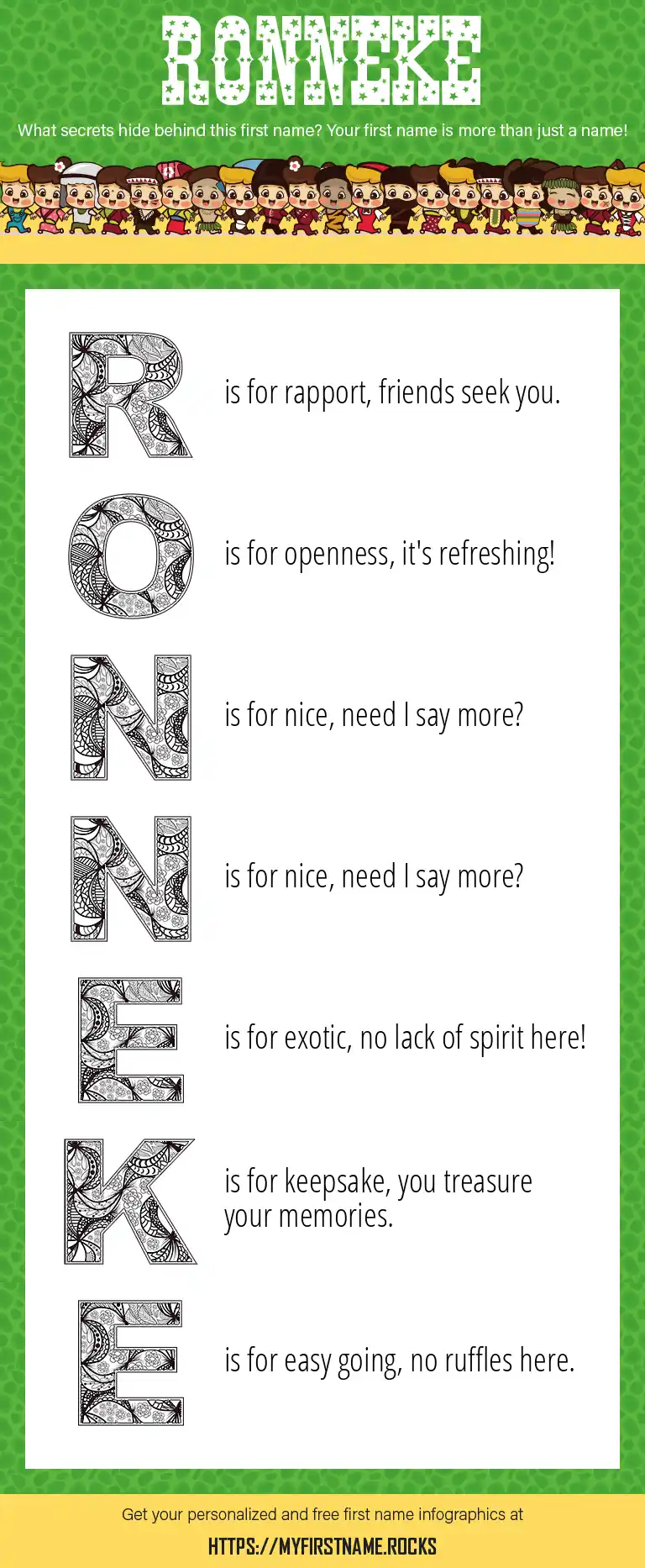 RONNEKE

What secrets hide behind this first name? Your first name is more than just a name!

R is for rapport, friends seek you.

O is for openness, it's refreshing!

N is for nice, need I say more?

N is for nice, need I say more?

E is for exotic, no lack of spirit here!

K is for keepsake, you treasure your memories.

E is for easy going, no ruffles here.

Get your personalized and free first name infographics at

HTTPS://MYFIRSTNAME.ROCKS