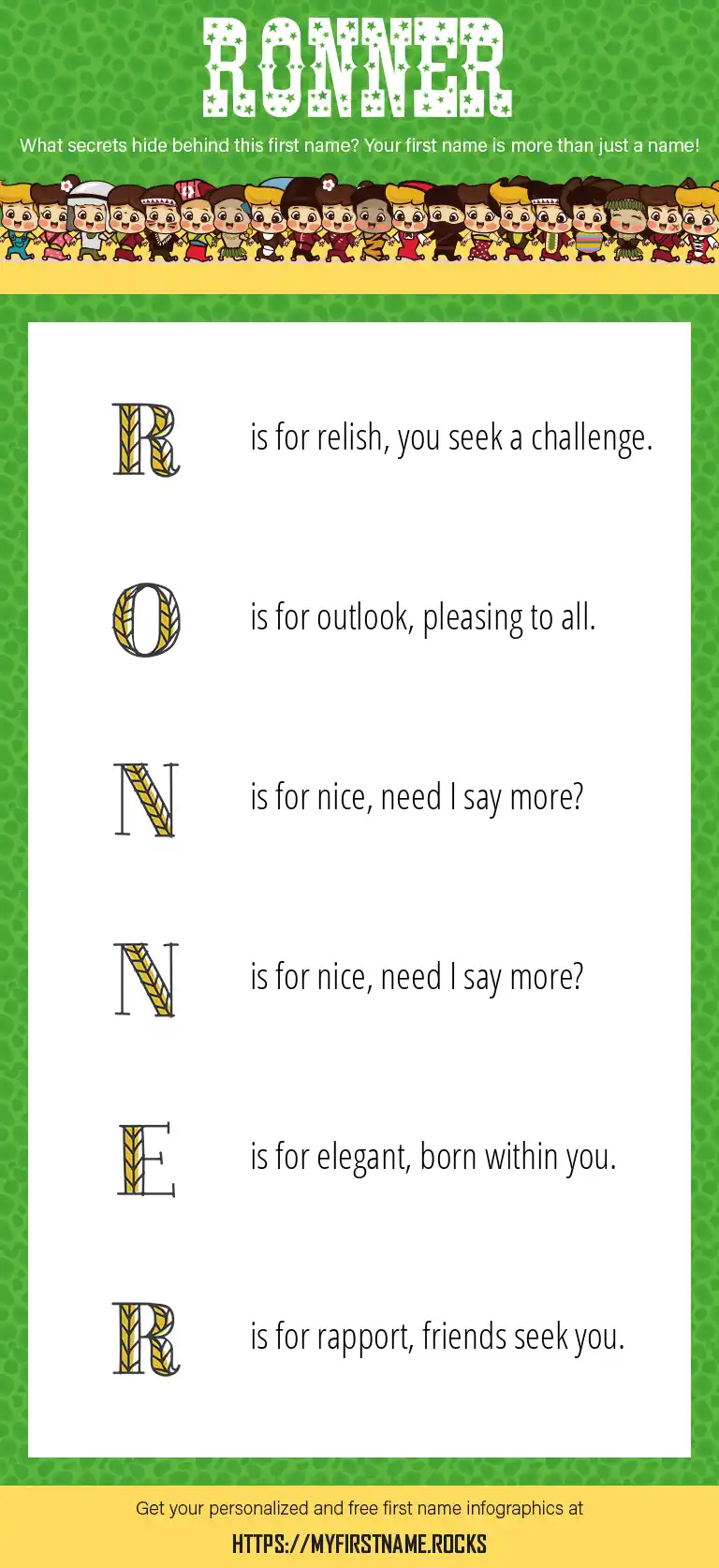 RONNER

What secrets hide behind this first name? Your first name is more than just a name!

R is for relish, you seek a challenge.

O is for outlook, pleasing to all.

N is for nice, need I say more?

N is for nice, need I say more?

E is for elegant, born within you.

R is for rapport, friends seek you.

Get your personalized and free first name infographics at

HTTPS://MYFIRSTNAME.ROCKS