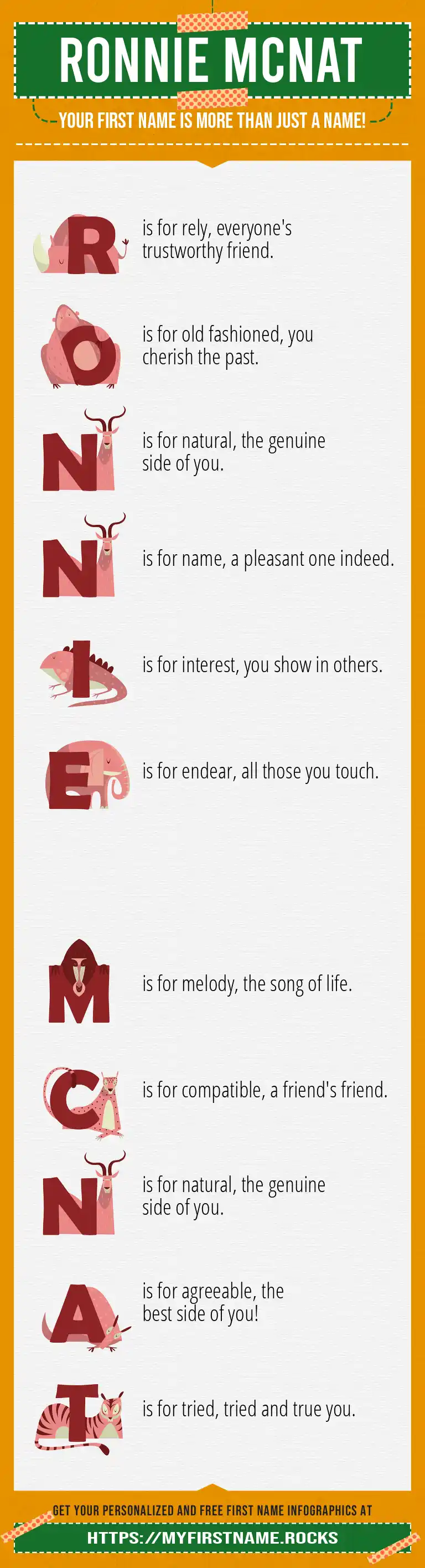 RONNIE MCNAT

YOUR FIRST NAME IS MORE THAN JUST A NAME!

R is for rely, everyone's trustworthy friend.

O is for old fashioned, you cherish the past.

N is for natural, the genuine side of you.

N is for name, a pleasant one indeed.

I is for interest, you show in others.

E is for endear, all those you touch.

M is for melody, the song of life.

C is for compatible, a friend's friend.

N is for natural, the genuine side of you.

A is for agreeable, the best side of you!

T is for tried, tried and true you.

GET YOUR PERSONALIZED AND FREE FIRST NAME INFOGRAPHICS AT

HTTPS://MYFIRSTNAME.ROCKS