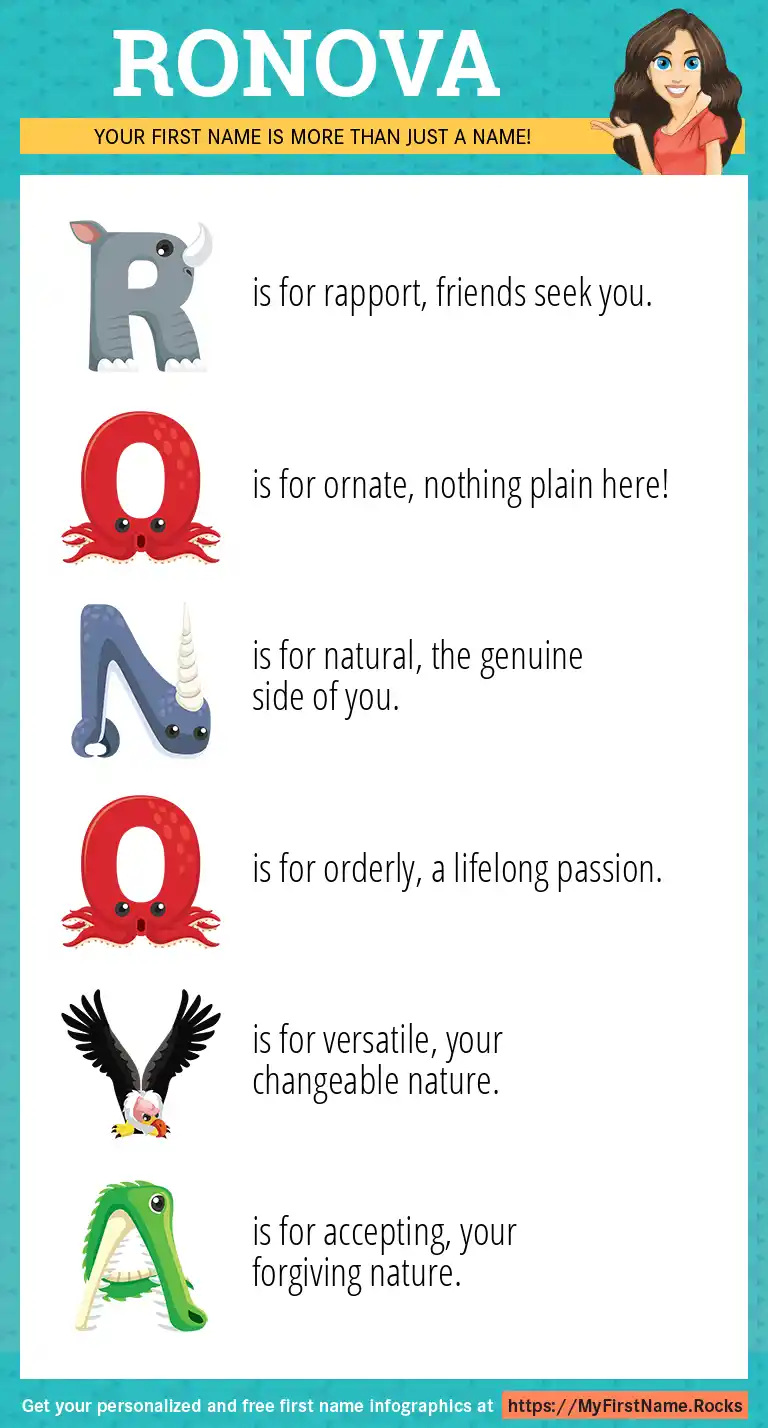 RONOVA

YOUR FIRST NAME IS MORE THAN JUST A NAME!

R is for rapport, friends seek you.

O is for ornate, nothing plain here!

N is for natural, the genuine side of you.

O is for orderly, a lifelong passion.

V is for versatile, your changeable nature.

A is for accepting, your forgiving nature.

Get your personalized and free first name infographics at https://MyFirstName.Rocks