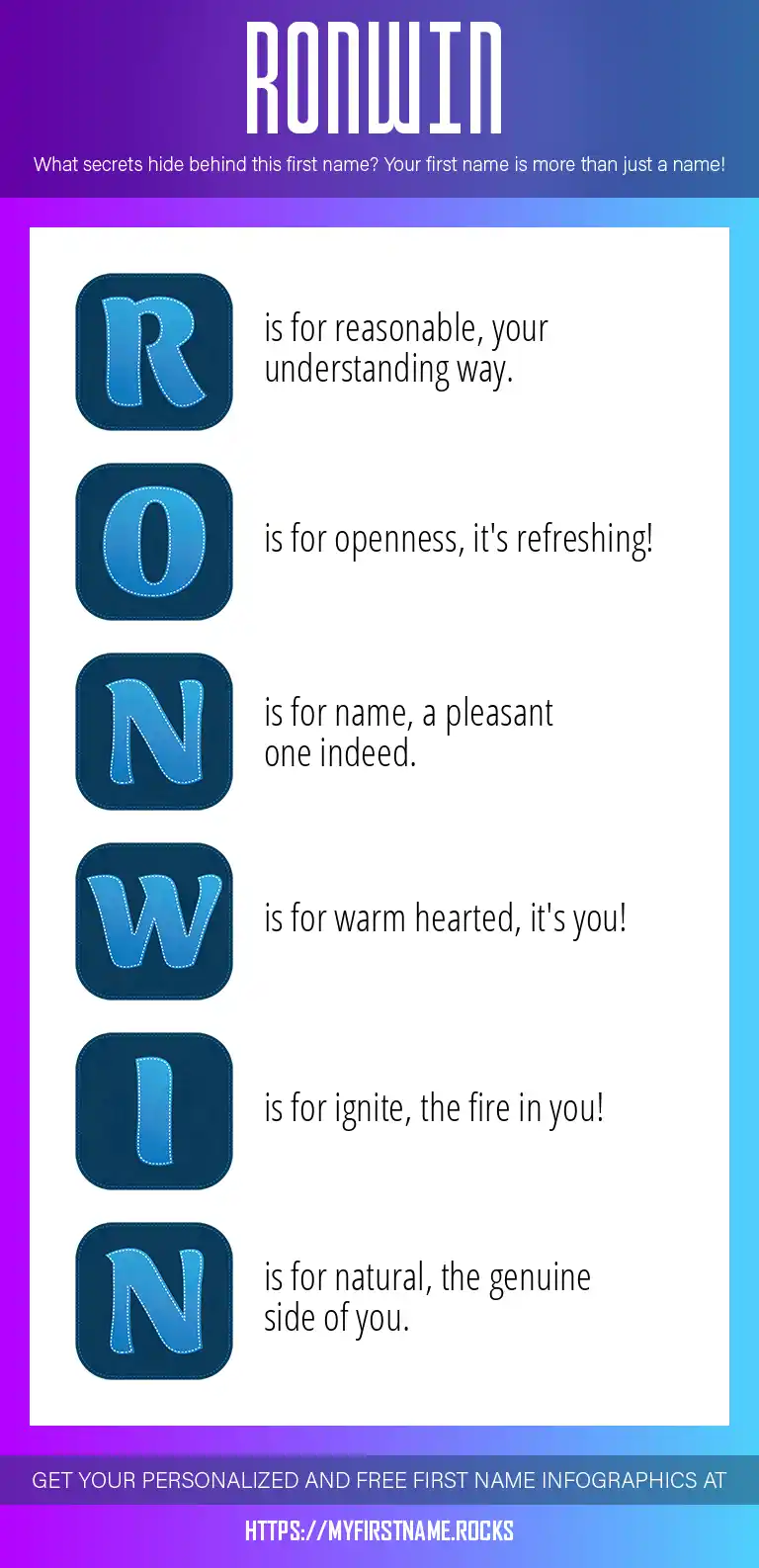 RONWIN

What secrets hide behind this first name? Your first name is more than just a name!

R is for reasonable, your understanding way.

O is for openness, it's refreshing!

N is for name, a pleasant one indeed.

W is for warm hearted, it's you!

I is for ignite, the fire in you!

N is for natural, the genuine side of you.

GET YOUR PERSONALIZED AND FREE FIRST NAME INFOGRAPHICS AT

HTTPS://MYFIRSTNAME.ROCKS