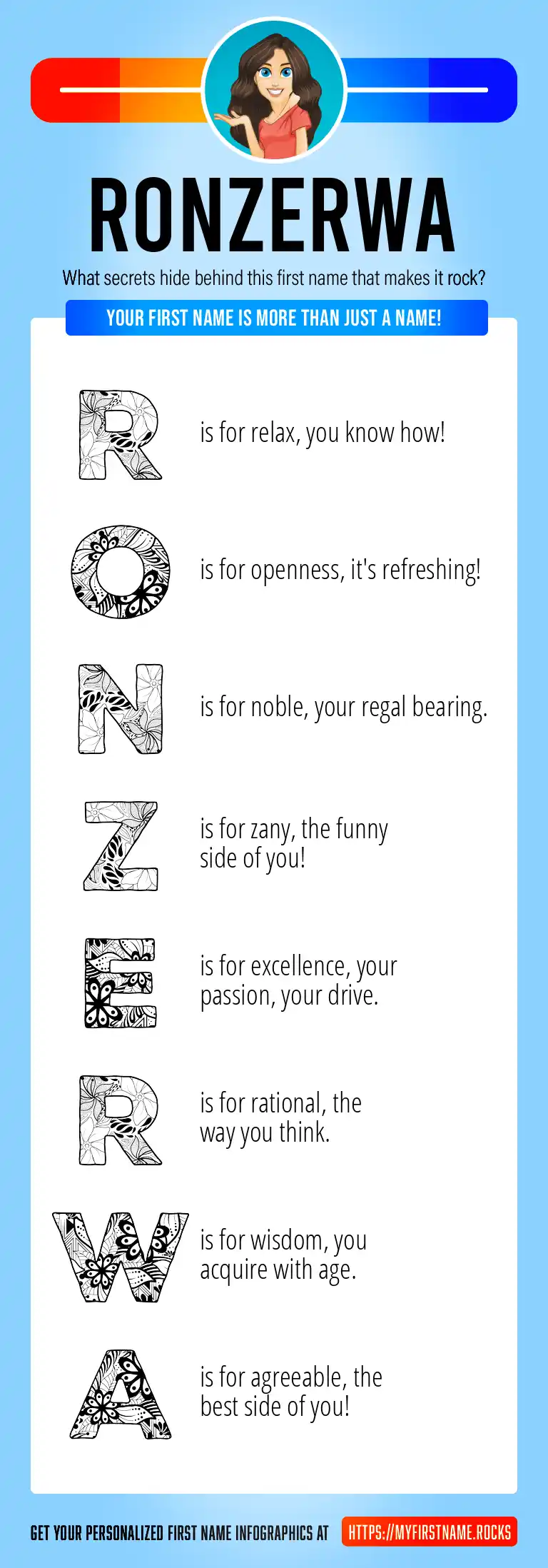 RONZERWA

What secrets hide behind this first name that makes it rock?

YOUR FIRST NAME IS MORE THAN JUST A NAME!

R is for relax, you know how!

O is for openness, it's refreshing!

N is for noble, your regal bearing.

Z is for zany, the funny side of you!

E is for excellence, your passion, your drive.

R is for rational, the way you think.

W is for wisdom, you acquire with age.

A is for agreeable, the best side of you!

GET YOUR PERSONALIZED FIRST NAME INFOGRAPHICS AT HTTPS://MYFIRSTNAME.ROCKS