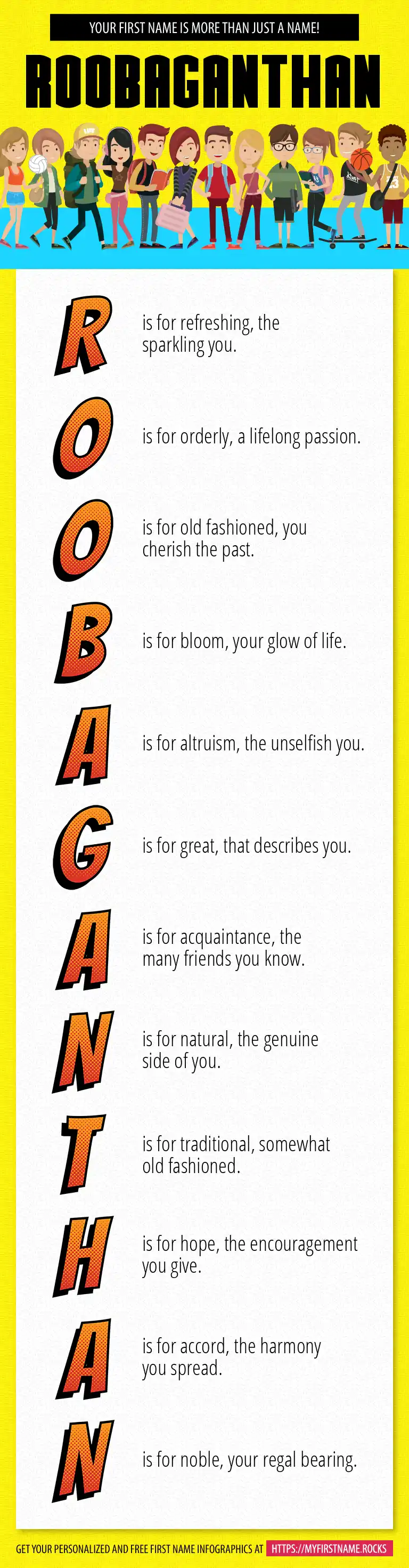 YOUR FIRST NAME IS MORE THAN JUST A NAME!

ROOBAGANTHAN

R is for refreshing, the sparkling you.

O is for orderly, a lifelong passion.

O is for old fashioned, you cherish the past.

B is for bloom, your glow of life.

A is for altruism, the unselfish you.

G is for great, that describes you.

A is for acquaintance, the many friends you know.

N is for natural, the genuine side of you.

T is for traditional, somewhat old fashioned.

H is for hope, the encouragement you give.

A is for accord, the harmony you spread.

N is for noble, your regal bearing.

GET YOUR PERSONALIZED AND FREE FIRST NAME INFOGRAPHICS AT HTTPS://MYFIRSTNAME.ROCKS