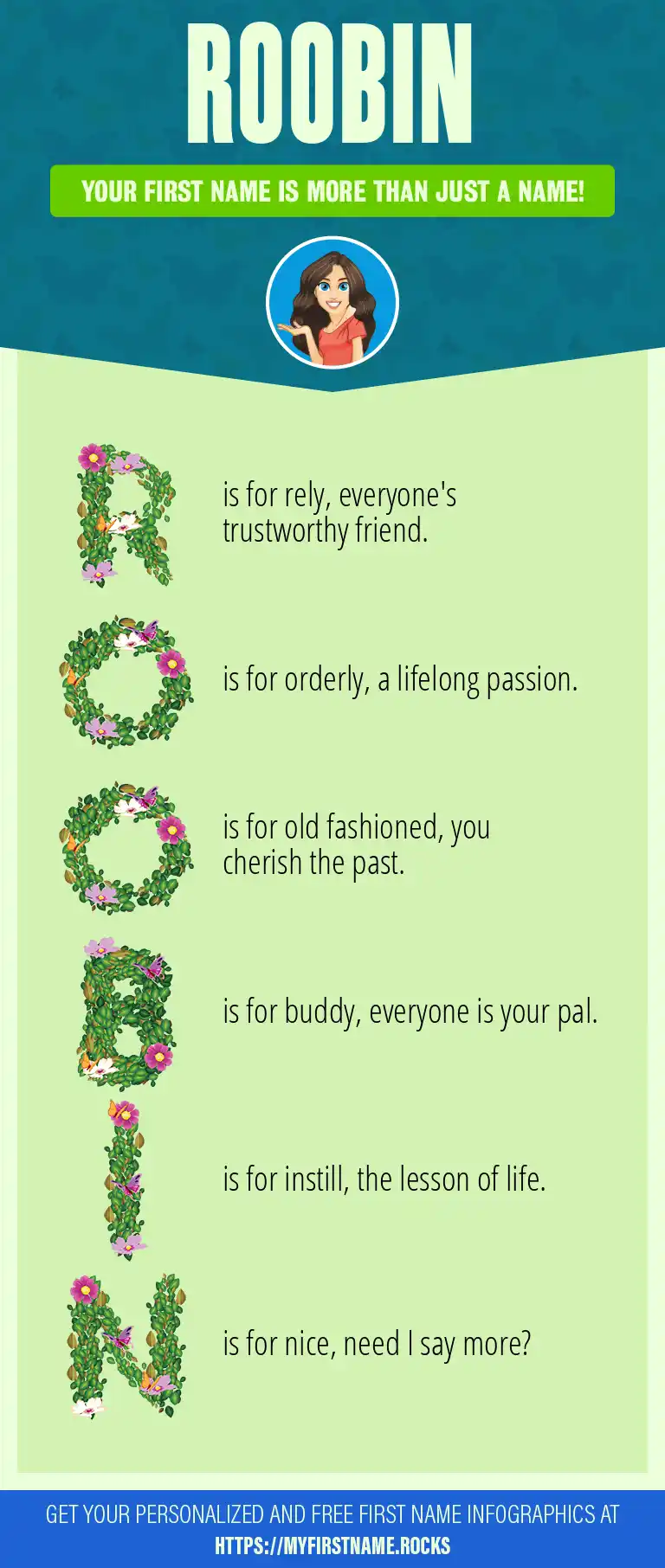 ROOBIN

YOUR FIRST NAME IS MORE THAN JUST A NAME!

R is for rely, everyone's trustworthy friend.

O is for orderly, a lifelong passion.

O is for old fashioned, you cherish the past.

B is for buddy, everyone is your pal.

I is for instill, the lesson of life.

N is for nice, need I say more?

GET YOUR PERSONALIZED AND FREE FIRST NAME INFOGRAPHICS AT HTTPS://MYFIRSTNAME.ROCKS