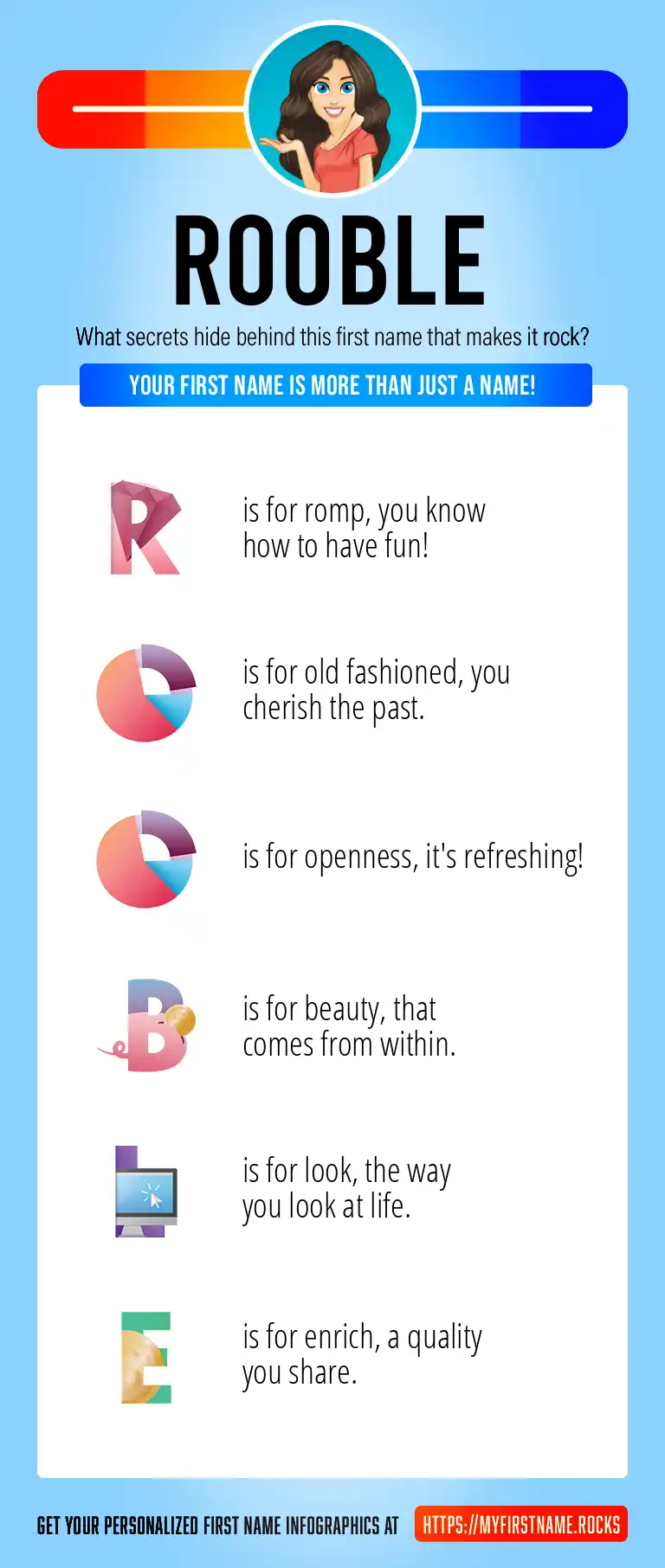 ROOBLE

What secrets hide behind this first name that makes it rock?

YOUR FIRST NAME IS MORE THAN JUST A NAME!

R is for romp, you know how to have fun!

O is for old fashioned, you cherish the past.

O is for openness, it's refreshing!

B is for beauty, that comes from within.

L is for look, the way you look at life.

E is for enrich, a quality you share.

GET YOUR PERSONALIZED FIRST NAME INFOGRAPHICS AT HTTPS://MYFIRSTNAME.ROCKS