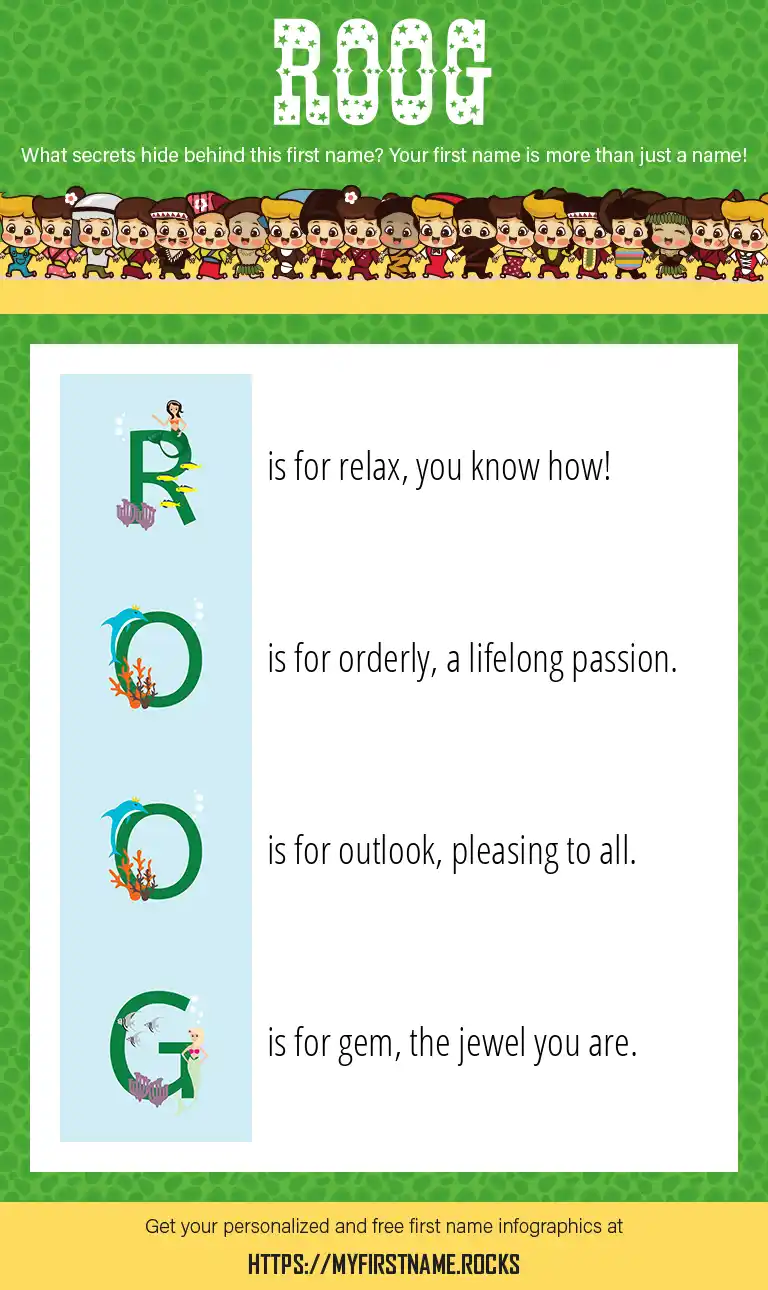 ROOG

What secrets hide behind this first name? Your first name is more than just a name!

R is for relax, you know how!

O is for orderly, a lifelong passion.

O is for outlook, pleasing to all.

G is for gem, the jewel you are.

Get your personalized and free first name infographics at

HTTPS://MYFIRSTNAME.ROCKS