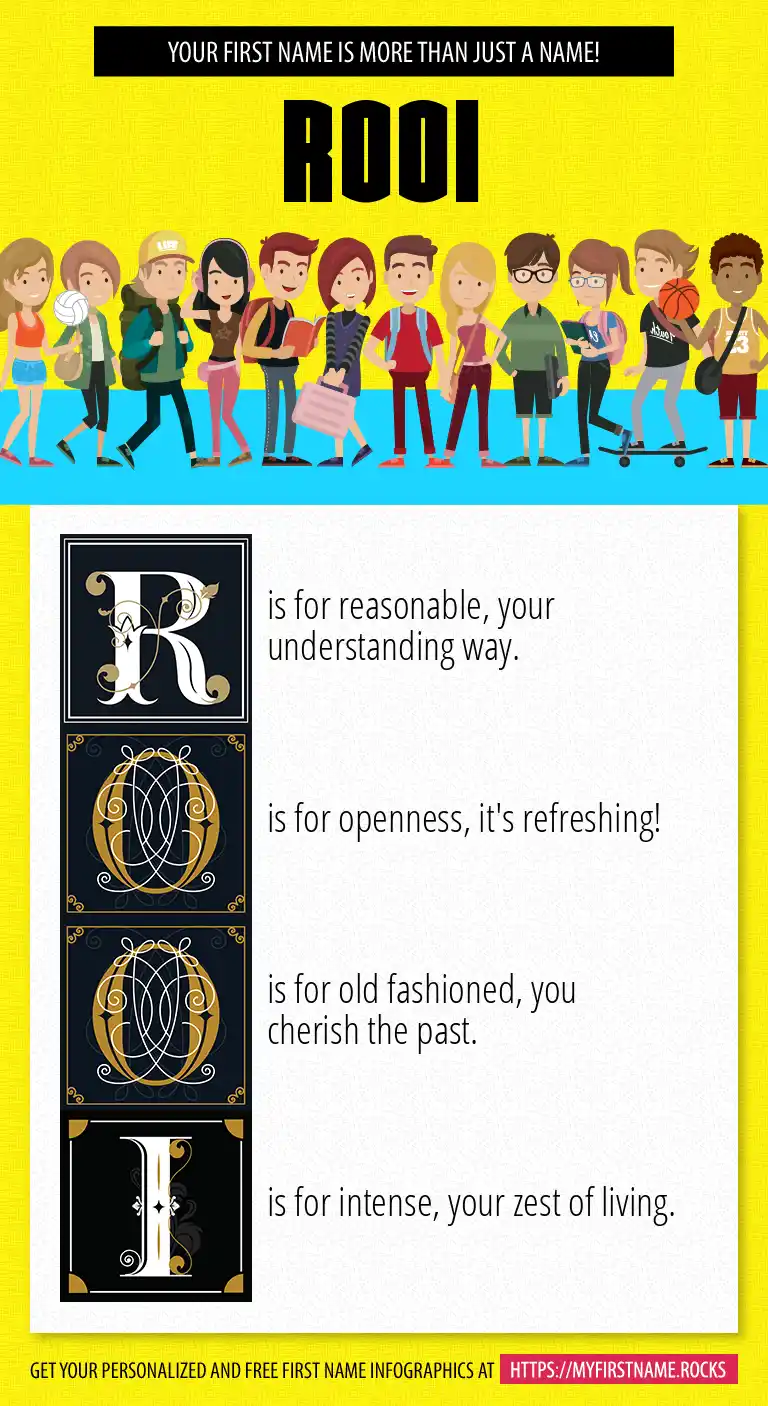 YOUR FIRST NAME IS MORE THAN JUST A NAME!

ROOI

R is for reasonable, your understanding way.

O is for openness, it's refreshing!

O is for old fashioned, you cherish the past.

I is for intense, your zest of living.

GET YOUR PERSONALIZED AND FREE FIRST NAME INFOGRAPHICS AT HTTPS://MYFIRSTNAME.ROCKS