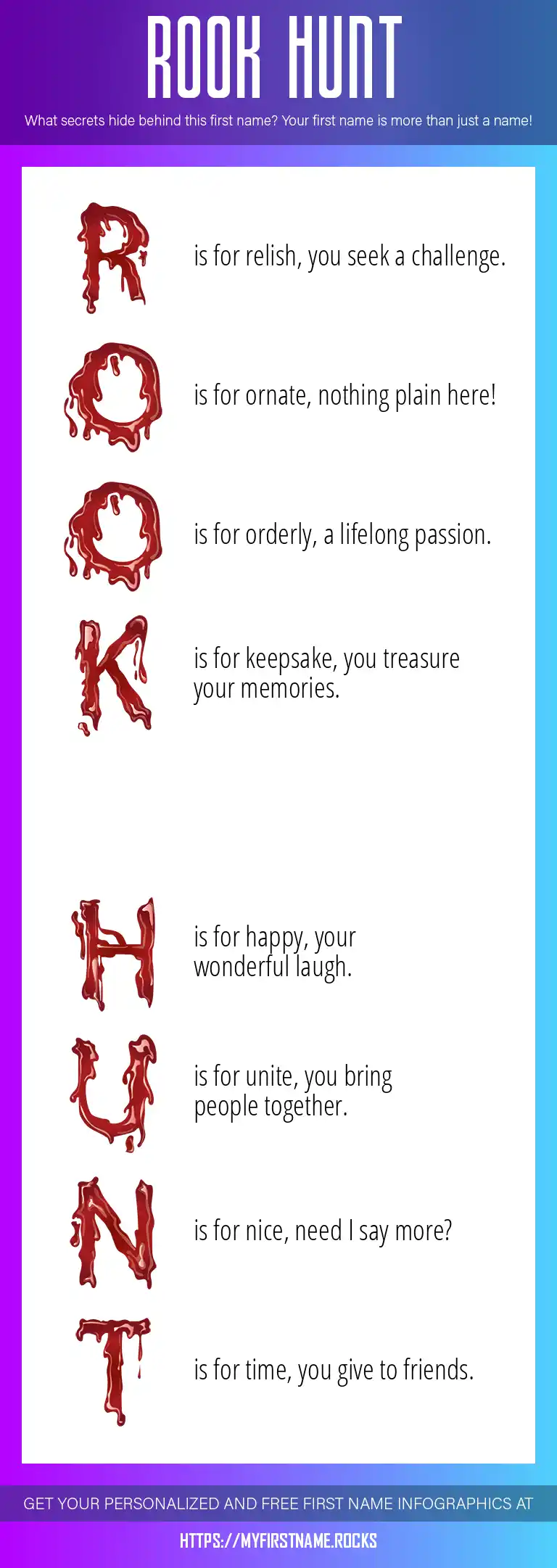 ROOK HUNT

What secrets hide behind this first name? Your first name is more than just a name!

R is for relish, you seek a challenge.

O is for ornate, nothing plain here!

O is for orderly, a lifelong passion.

K is for keepsake, you treasure your memories.

H is for happy, your wonderful laugh.

U is for unite, you bring people together.

N is for nice, need I say more?

T is for time, you give to friends.

GET YOUR PERSONALIZED AND FREE FIRST NAME INFOGRAPHICS AT

HTTPS://MYFIRSTNAME.ROCKS